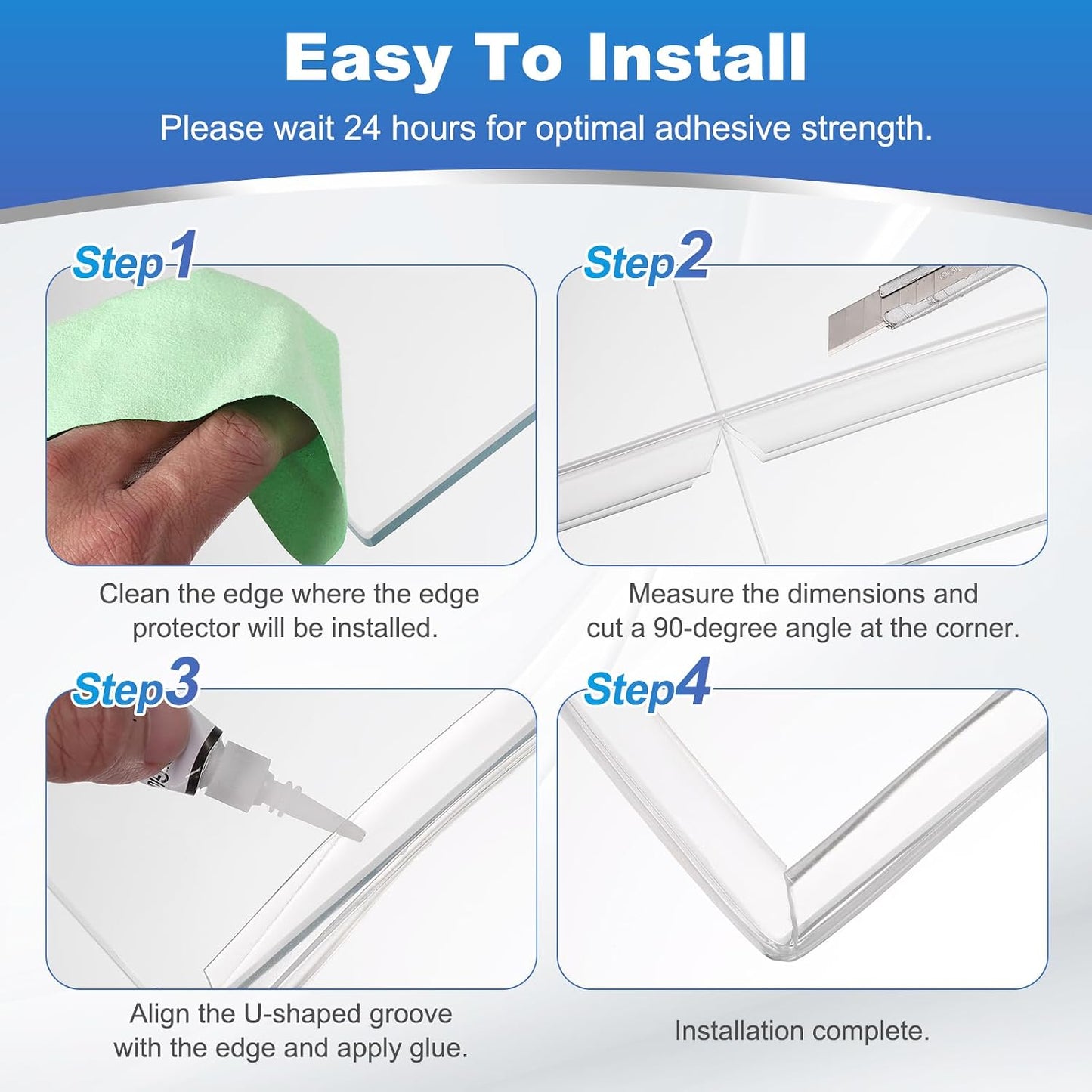 Easy To Install

Please wait 24 hours for optimal adhesive strength.

Step1

Clean the edge where the edge protector will be installed.

Step2

Measure the dimensions and cut a 90-degree angle at the corner.

Step3

Align the U-shaped groove with the edge and apply glue.

Step4

Installation complete.