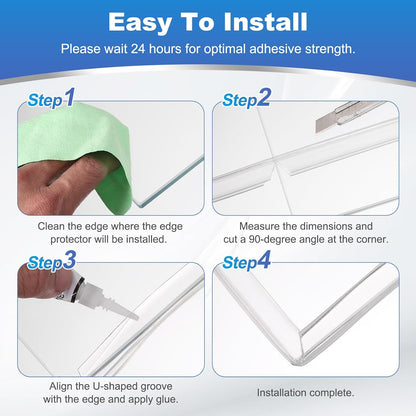 Easy To Install

Please wait 24 hours for optimal adhesive strength.

Step1

Clean the edge where the edge protector will be installed.

Step2

Measure the dimensions and cut a 90-degree angle at the corner.

Step3

Align the U-shaped groove with the edge and apply glue.

Step4

Installation complete.