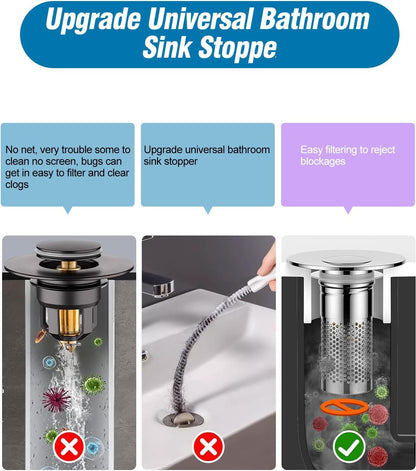 Upgrade Universal Bathroom Sink Stoppe

No net, very trouble some to clean no screen, bugs can get in easy to filter and clear clogs

Upgrade universal bathroom sink stopper

Easy filtering to reject blockages