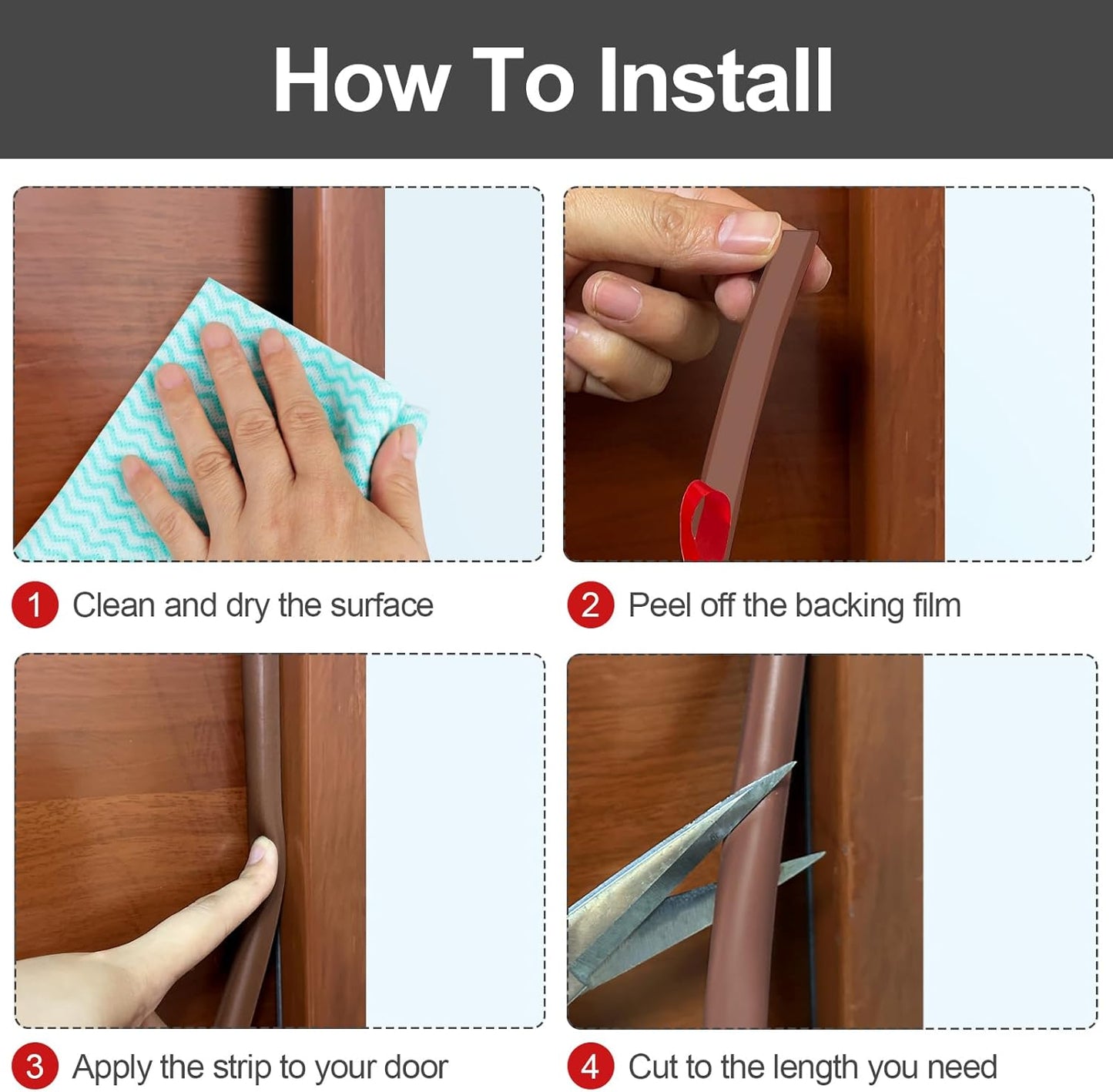 How To Install

1 Clean and dry the surface

2 Peel off the backing film

3 Apply the strip to your door

4 Cut to the length you need