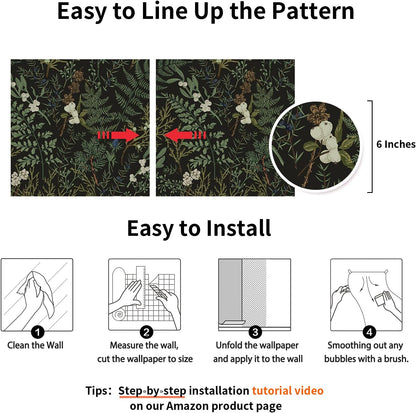 Easy to Line Up the Pattern

6 Inches

Easy to Install

1
Clean the Wall

2
Measure the wall, cut the wallpaper to size

3
Unfold the wallpaper and apply it to the wall

4
Smoothing out any bubbles with a brush.

Tips: Step-by-step installation tutorial video on our Amazon product page