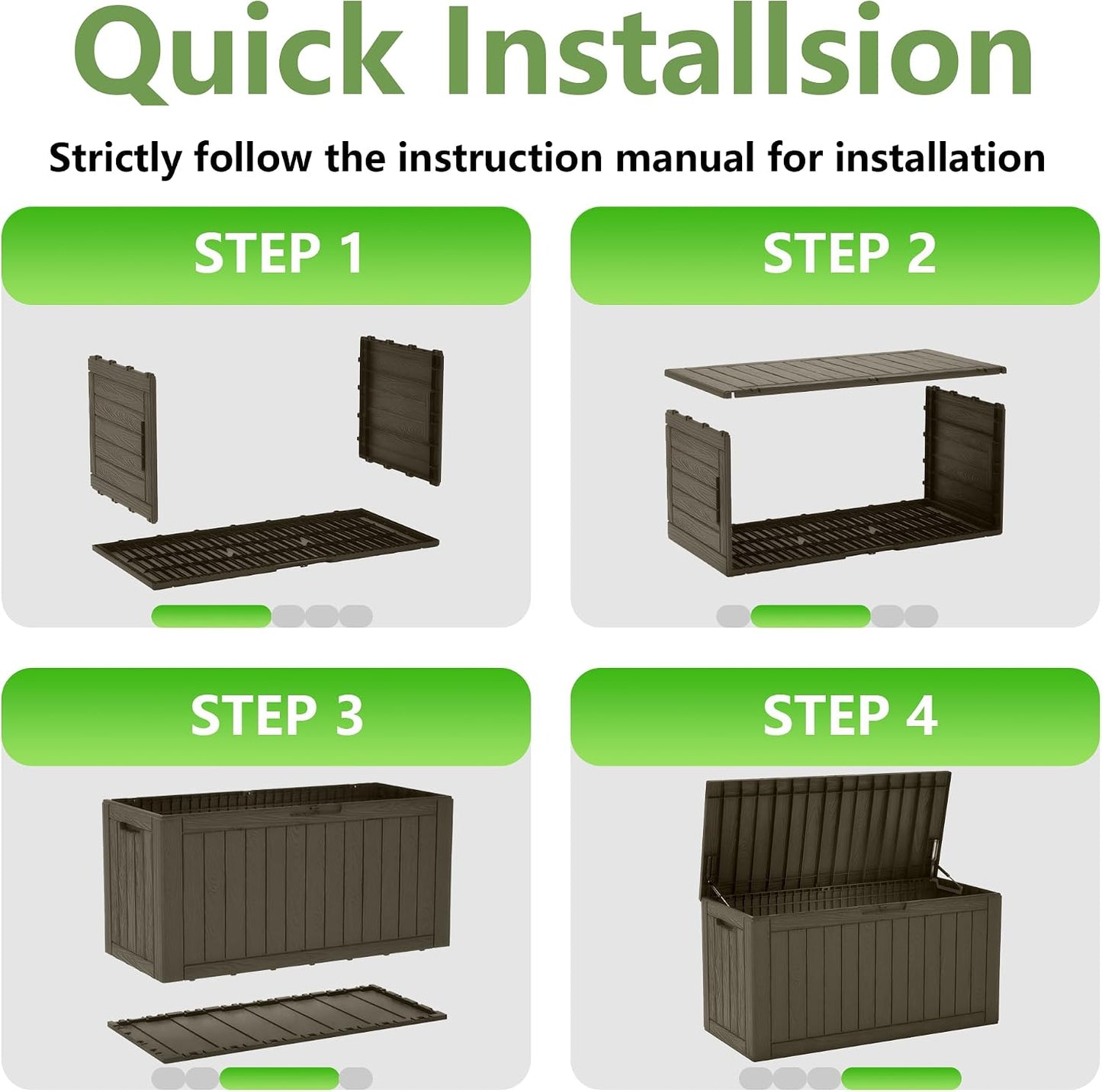 Quick Installsion

Strictly follow the instruction manual for installation

STEP 1

STEP 2

STEP 3

STEP 4