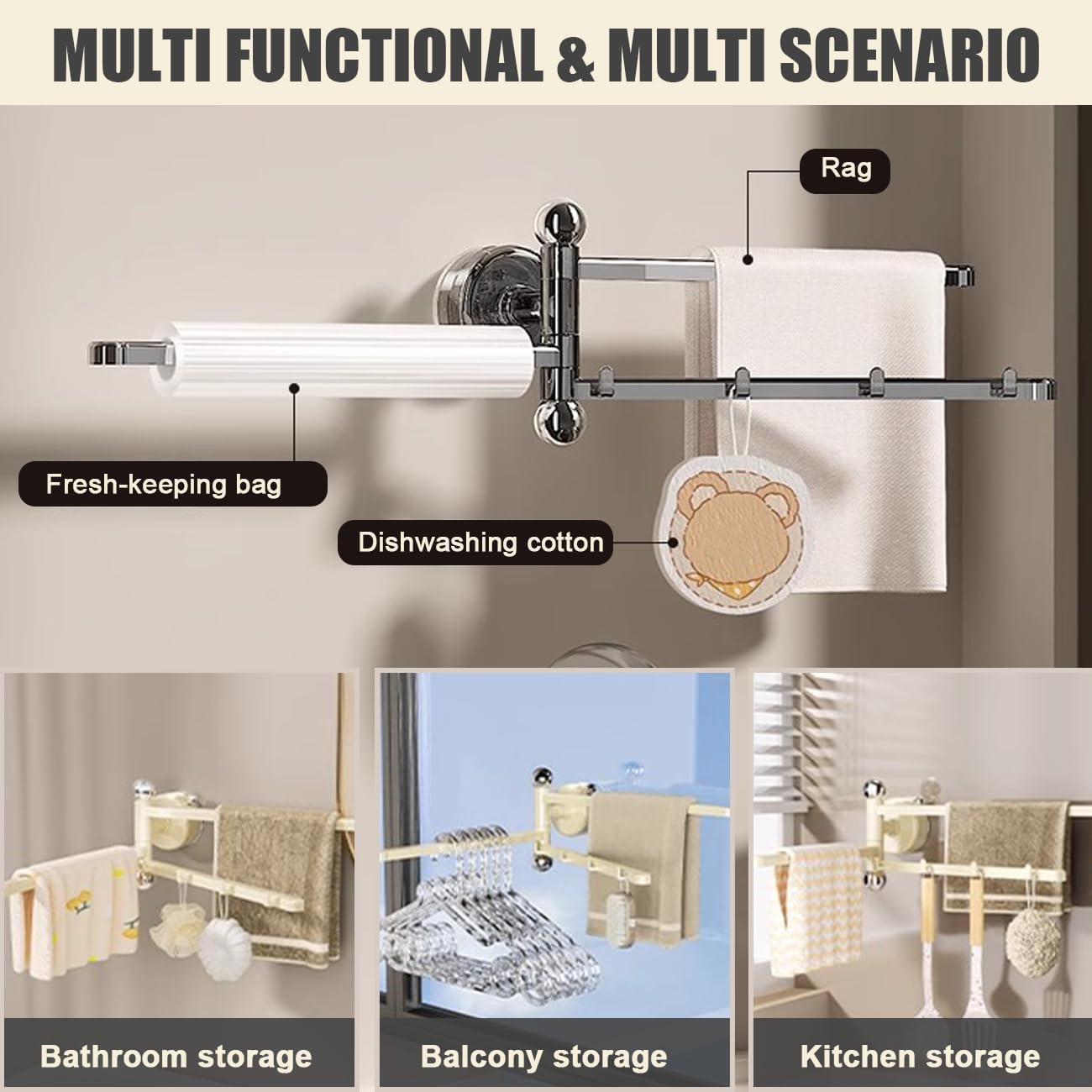 MULTI FUNCTIONAL & MULTI SCENARIO

Rag

Fresh-keeping bag

Dishwashing cotton

Bathroom storage

Balcony storage

Kitchen storage