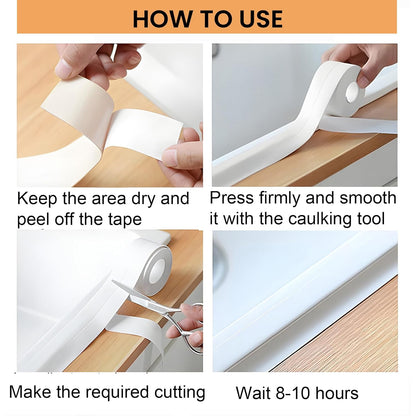 HOW TO USE

Keep the area dry and peel off the tape

Press firmly and smooth it with the caulking tool

Make the required cutting

Wait 8-10 hours