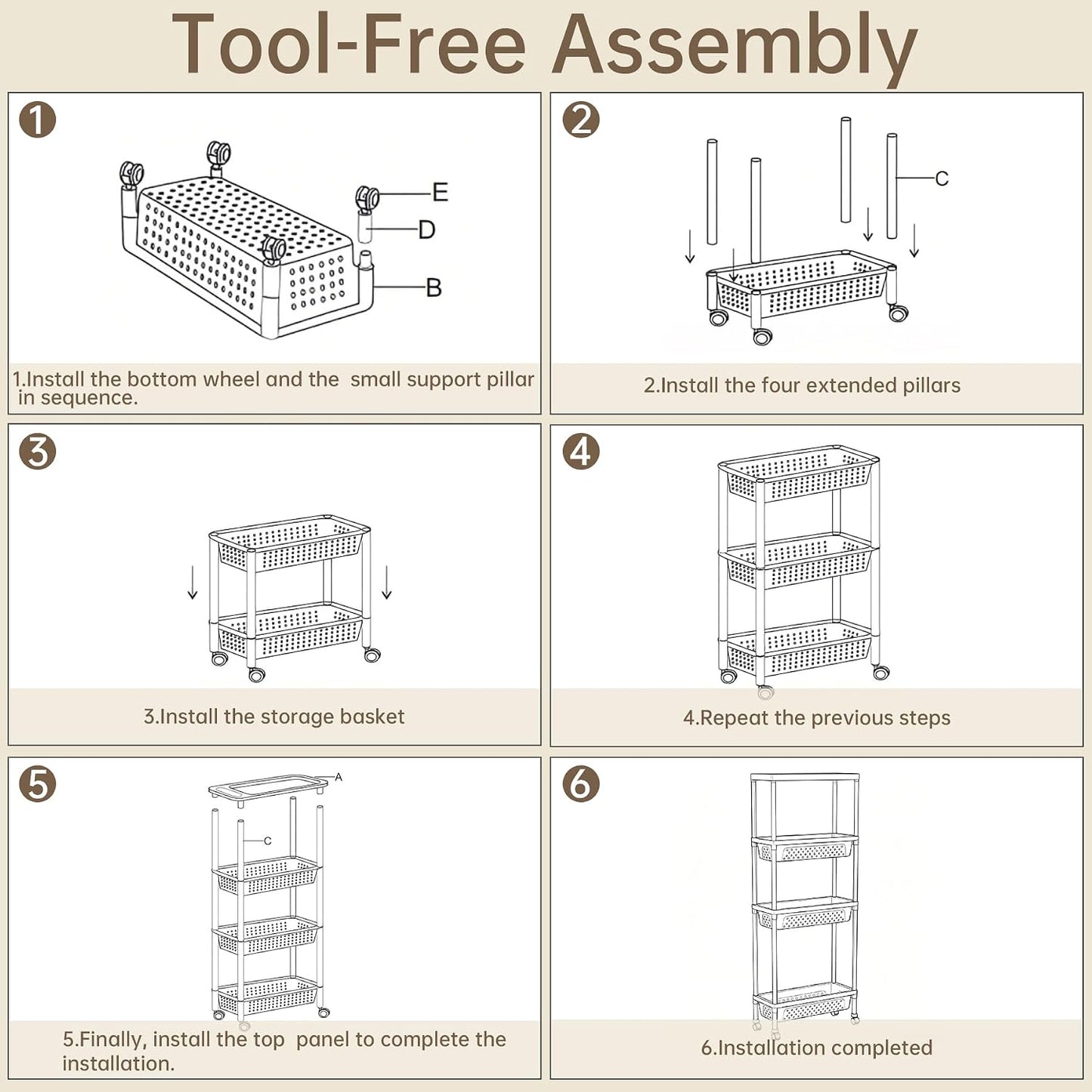 Tool-Free Assembly

1

E

D

B

1.Install the bottom wheel and the small support pillar in sequence.

2

C

2.Install the four extended pillars

3

3.Install the storage basket

4

4.Repeat the previous steps

5

A

C

5.Finally, install the top panel to complete the installation.

6

6.Installation completed