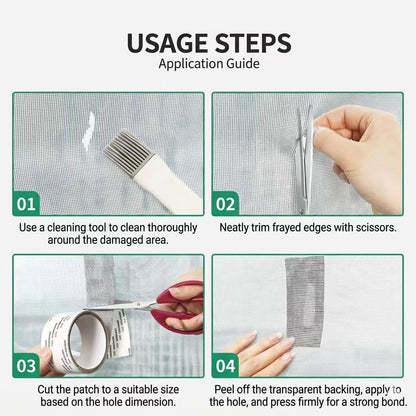 USAGE STEPS
Application Guide

01
Use a cleaning tool to clean thoroughly around the damaged area.

02
Neatly trim frayed edges with scissors.

03
Cut the patch to a suitable size based on the hole dimension.

04
Peel off the transparent backing, apply to the hole, and press firmly for a strong bond.