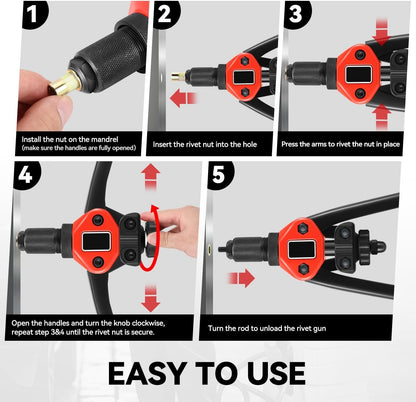 1

Install the nut on the mandrel
(make sure the handles are fully opened)

2

Insert the rivet nut into the hole

3

Press the arms to rivet the nut in place

4

Open the handles and turn the knob clockwise, repeat step 3&4 until the rivet nut is secure.

5

Turn the rod to unload the rivet gun

EASY TO USE