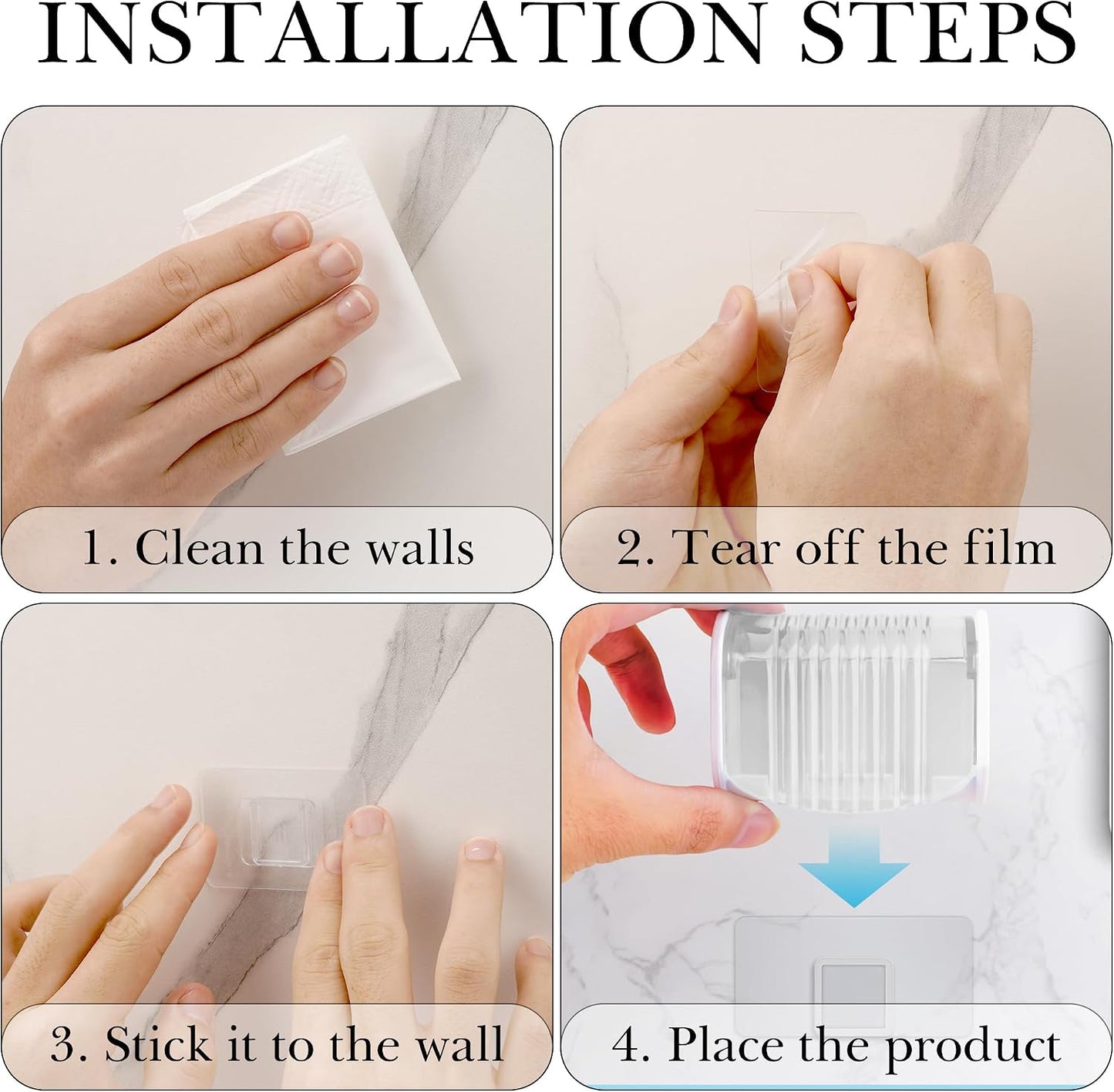 INSTALLATION STEPS

1. Clean the walls

2. Tear off the film

3. Stick it to the wall

4. Place the product