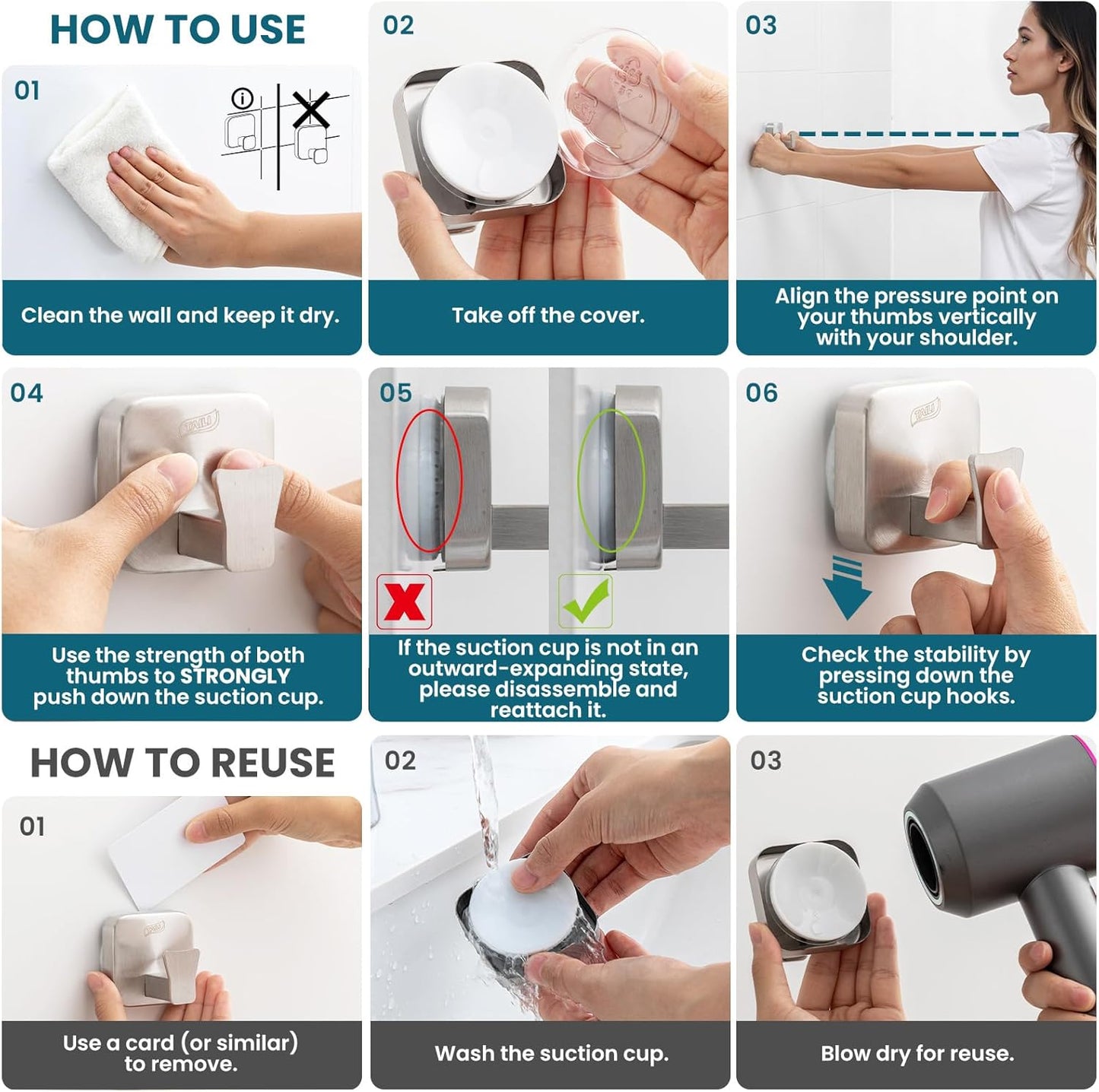 HOW TO USE

01

Clean the wall and keep it dry.

02

Take off the cover.

03

Align the pressure point on your thumbs vertically with your shoulder.

04

TAILI

Use the strength of both thumbs to STRONGLY push down the suction cup.

05

If the suction cup is not in an outward-expanding state, please disassemble and reattach it.

06

TAILI

Check the stability by pressing down the suction cup hooks.

HOW TO REUSE

01

TAILI

Use a card (or similar) to remove.

02

Wash the suction cup.

03

Blow dry for reuse.