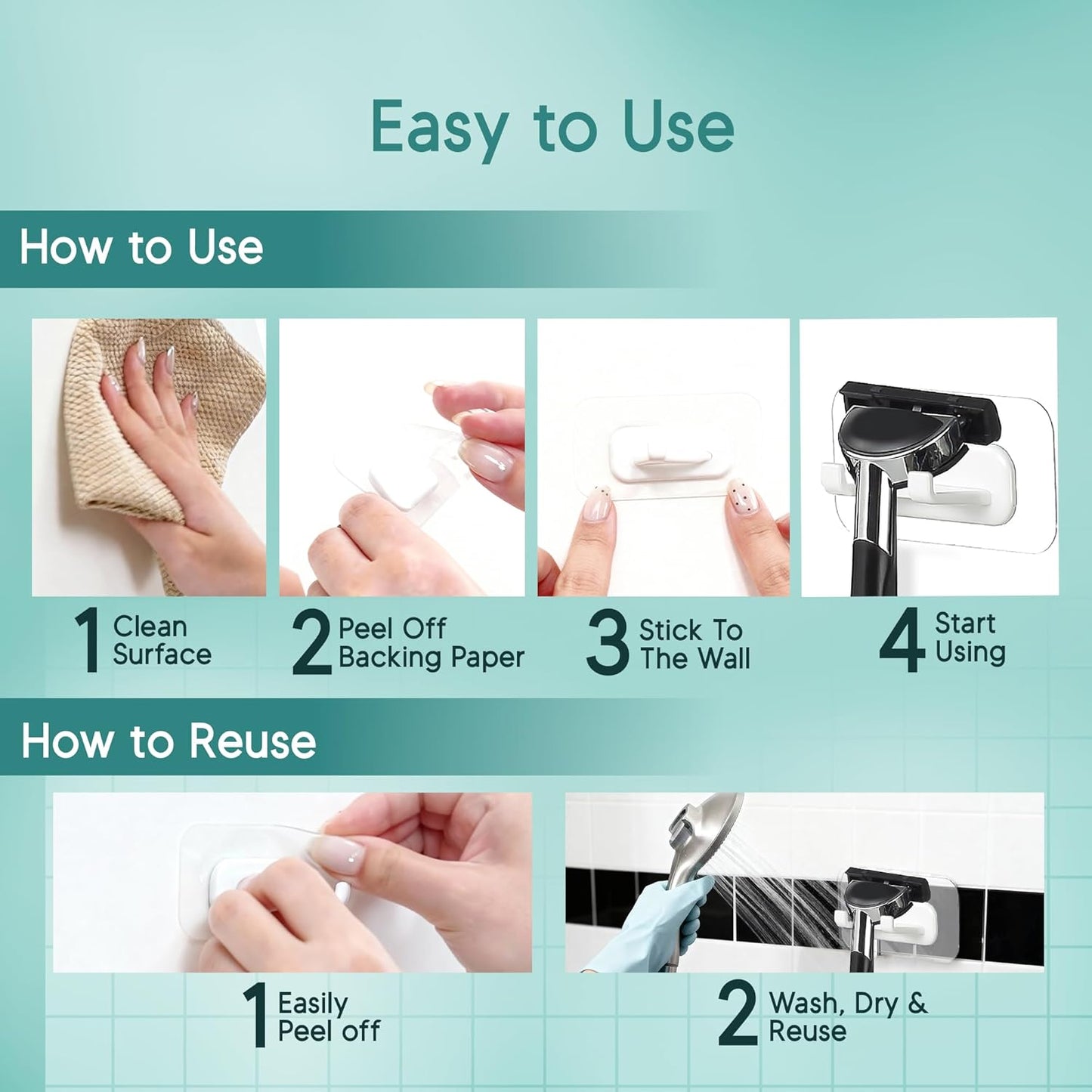 Easy to Use

How to Use

1 Clean Surface

2 Peel Off Backing Paper

3 Stick To The Wall

4 Start Using

How to Reuse

1 Easily Peel off

2 Wash, Dry & Reuse