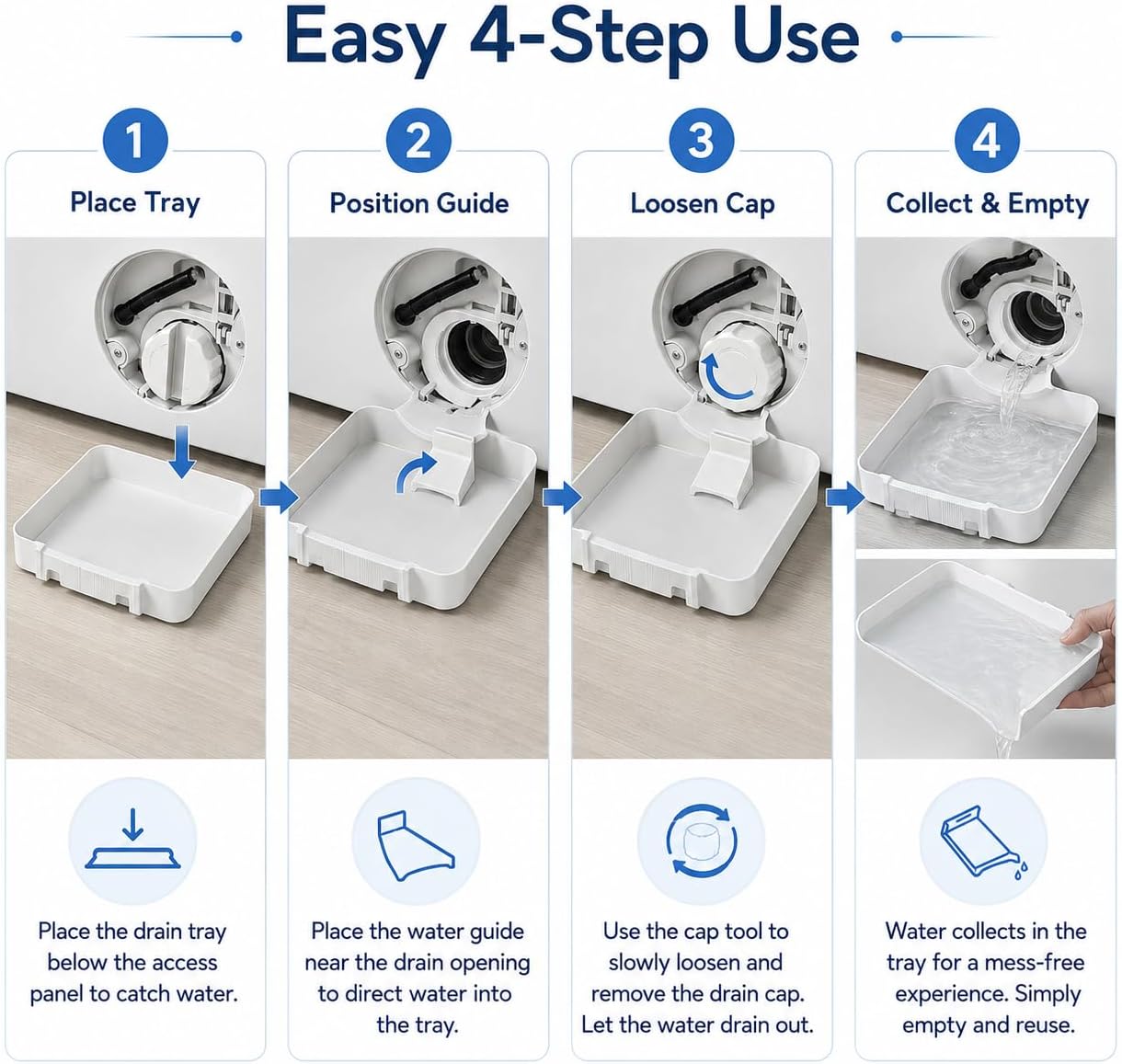 Easy 4-Step Use

1
Place Tray

Place the drain tray below the access panel to catch water.

2
Position Guide

Place the water guide near the drain opening to direct water into the tray.

3
Loosen Cap

Use the cap tool to slowly loosen and remove the drain cap. Let the water drain out.

4
Collect & Empty

Water collects in the tray for a mess-free experience. Simply empty and reuse.