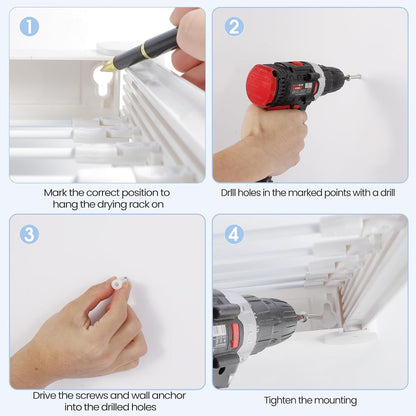 1

Mark the correct position to hang the drying rack on

2

Drill holes in the marked points with a drill

3

Drive the screws and wall anchor into the drilled holes

4

Tighten the mounting