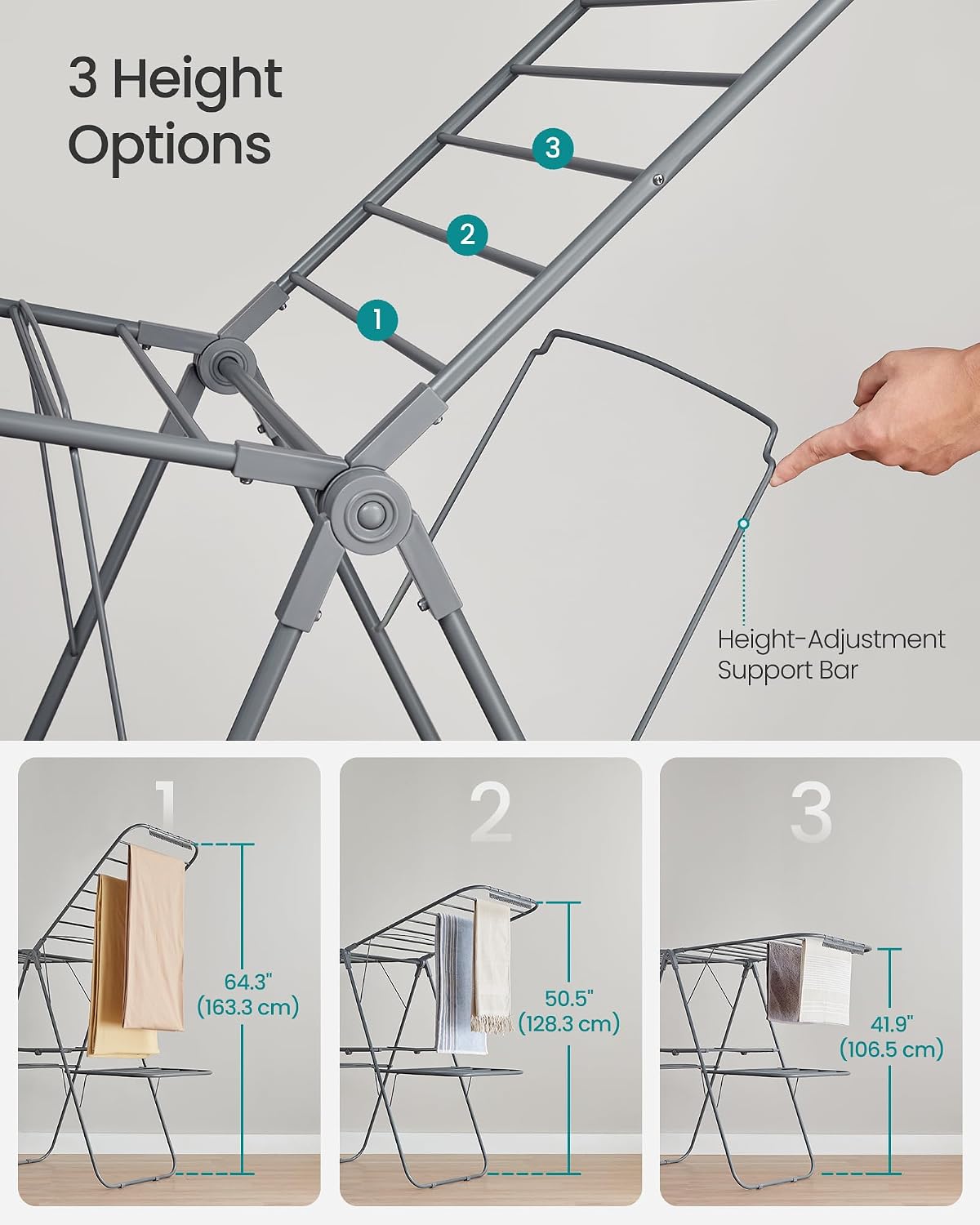 3 Height Options

3

2

1

Height-Adjustment Support Bar

1

64.3"
(163.3 cm)

2

50.5"
(128.3 cm)

3

41.9"
(106.5 cm)