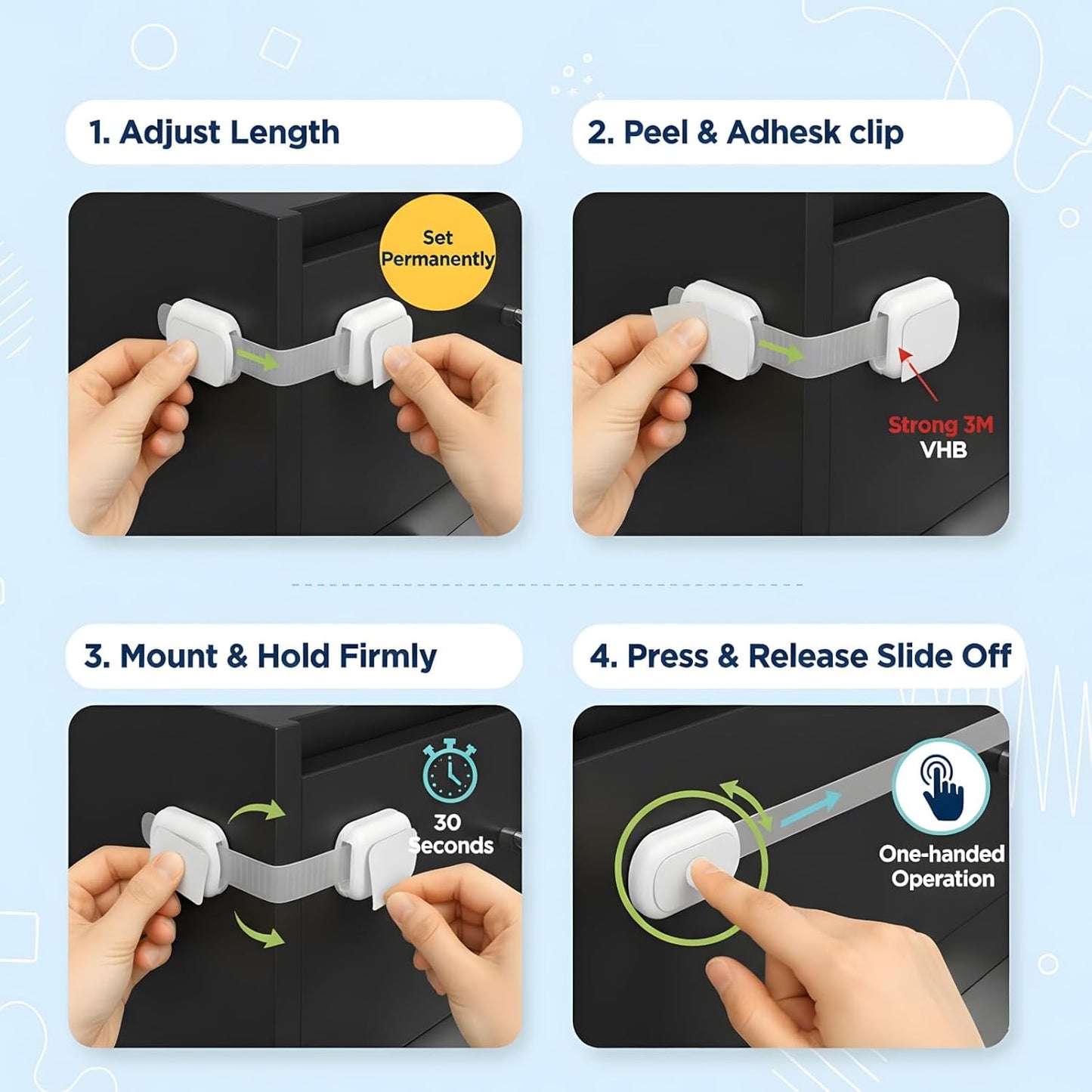 1. Adjust Length

Set Permanently

2. Peel & Adhesk clip

Strong 3M VHB

3. Mount & Hold Firmly

30 Seconds

4. Press & Release Slide Off

One-handed Operation