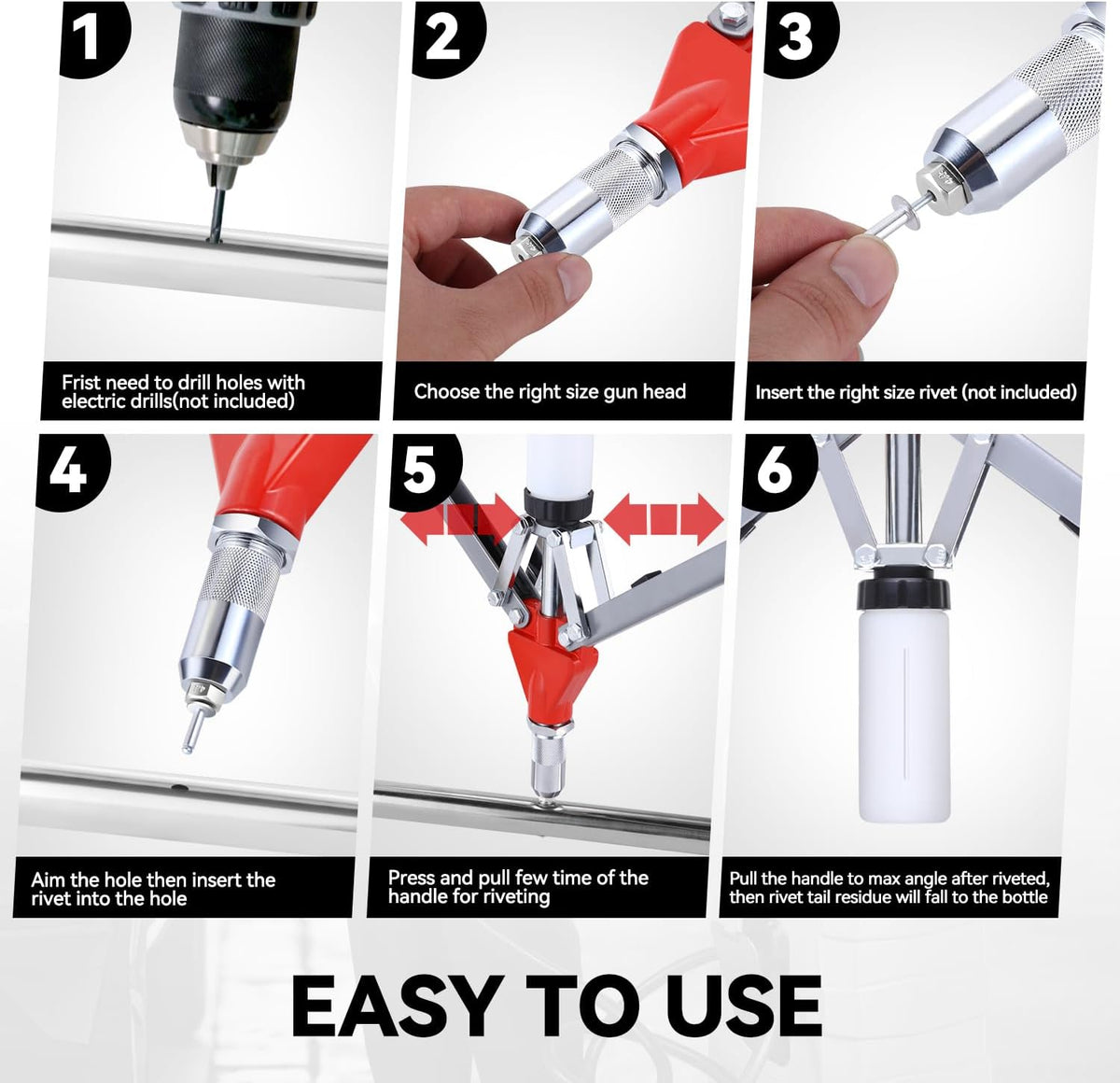 1

Frist need to drill holes with electric drills(not included)

2

Choose the right size gun head

3

Insert the right size rivet (not included)

4

Aim the hole then insert the rivet into the hole

5

Press and pull few time of the handle for riveting

6

Pull the handle to max angle after riveted, then rivet tail residue will fall to the bottle

EASY TO USE