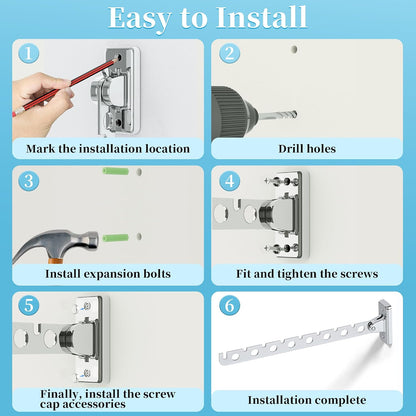 Easy to Install

1
Mark the installation location

2
Drill holes

3
Install expansion bolts

4
Fit and tighten the screws

5
Finally, install the screw cap accessories

6
Installation complete