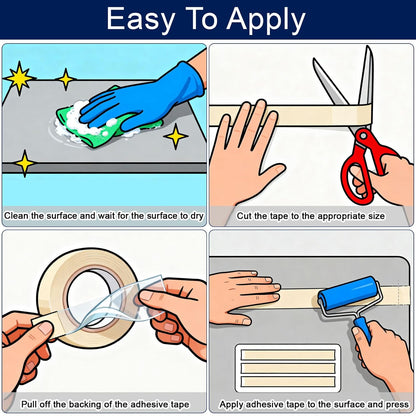 Easy To Apply

Clean the surface and wait for the surface to dry

Cut the tape to the appropriate size

Pull off the backing of the adhesive tape

Apply adhesive tape to the surface and press