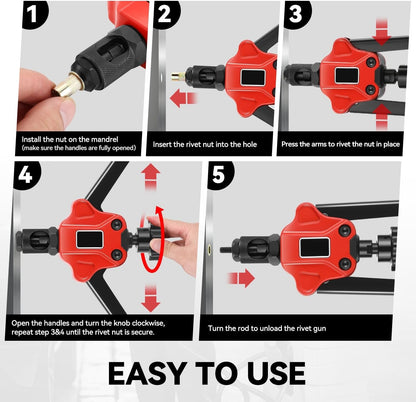 1

Install the nut on the mandrel
(make sure the handles are fully opened)

2

Insert the rivet nut into the hole

3

Press the arms to rivet the nut in place

4

Open the handles and turn the knob clockwise, repeat step 3&4 until the rivet nut is secure.

5

Turn the rod to unload the rivet gun

EASY TO USE