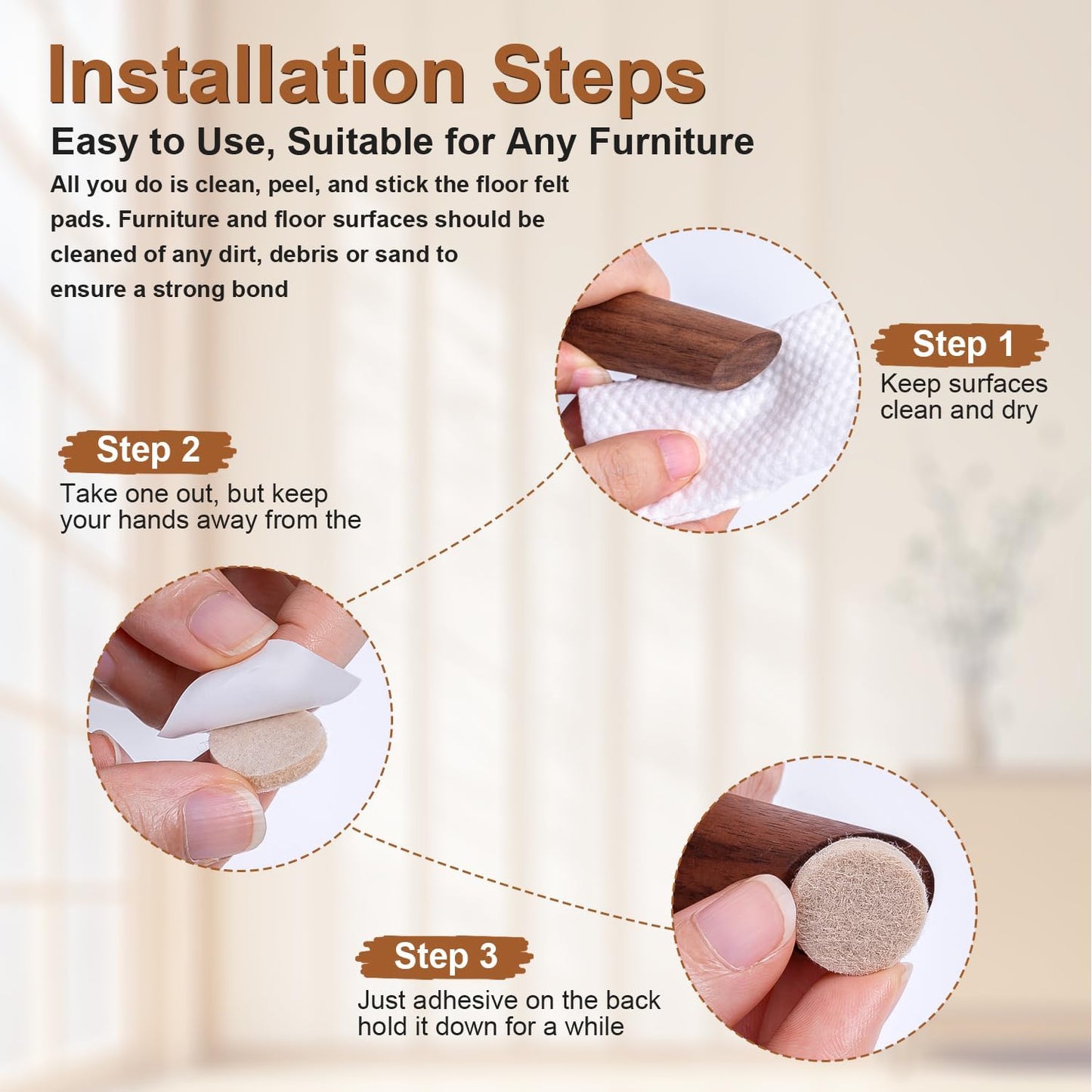 Installation Steps

Easy to Use, Suitable for Any Furniture

All you do is clean, peel, and stick the floor felt pads. Furniture and floor surfaces should be cleaned of any dirt, debris or sand to ensure a strong bond

Step 1

Keep surfaces clean and dry

Step 2

Take one out, but keep your hands away from the

Step 3

Just adhesive on the back hold it down for a while