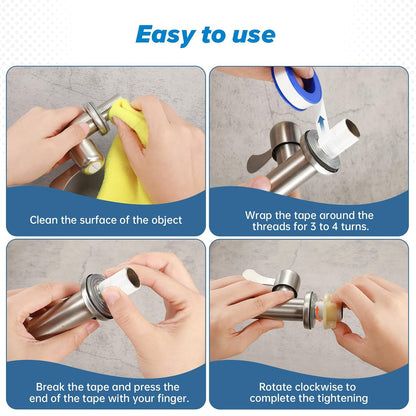 Easy to use

Clean the surface of the object

Wrap the tape around the threads for 3 to 4 turns.

Break the tape and press the end of the tape with your finger.

Rotate clockwise to complete the tightening