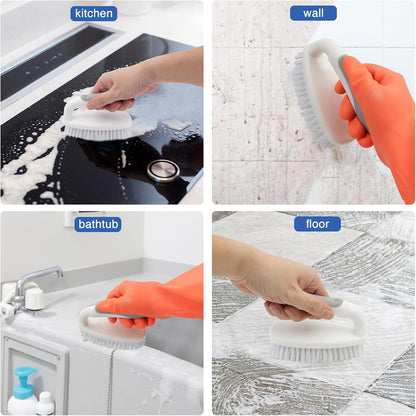 kitchen

wall

bathtub

floor