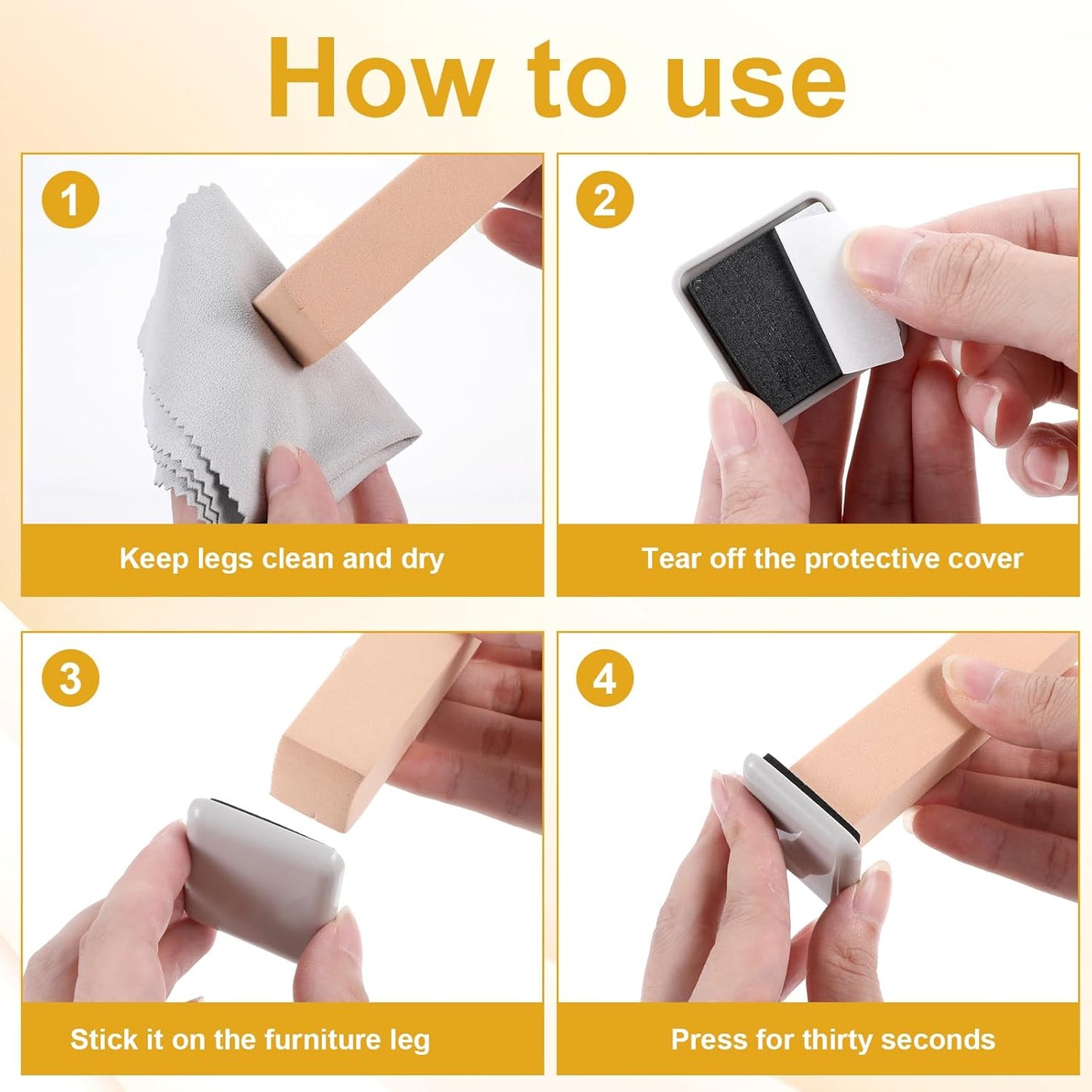 How to use

1
Keep legs clean and dry

2
Tear off the protective cover

3
Stick it on the furniture leg

4
Press for thirty seconds