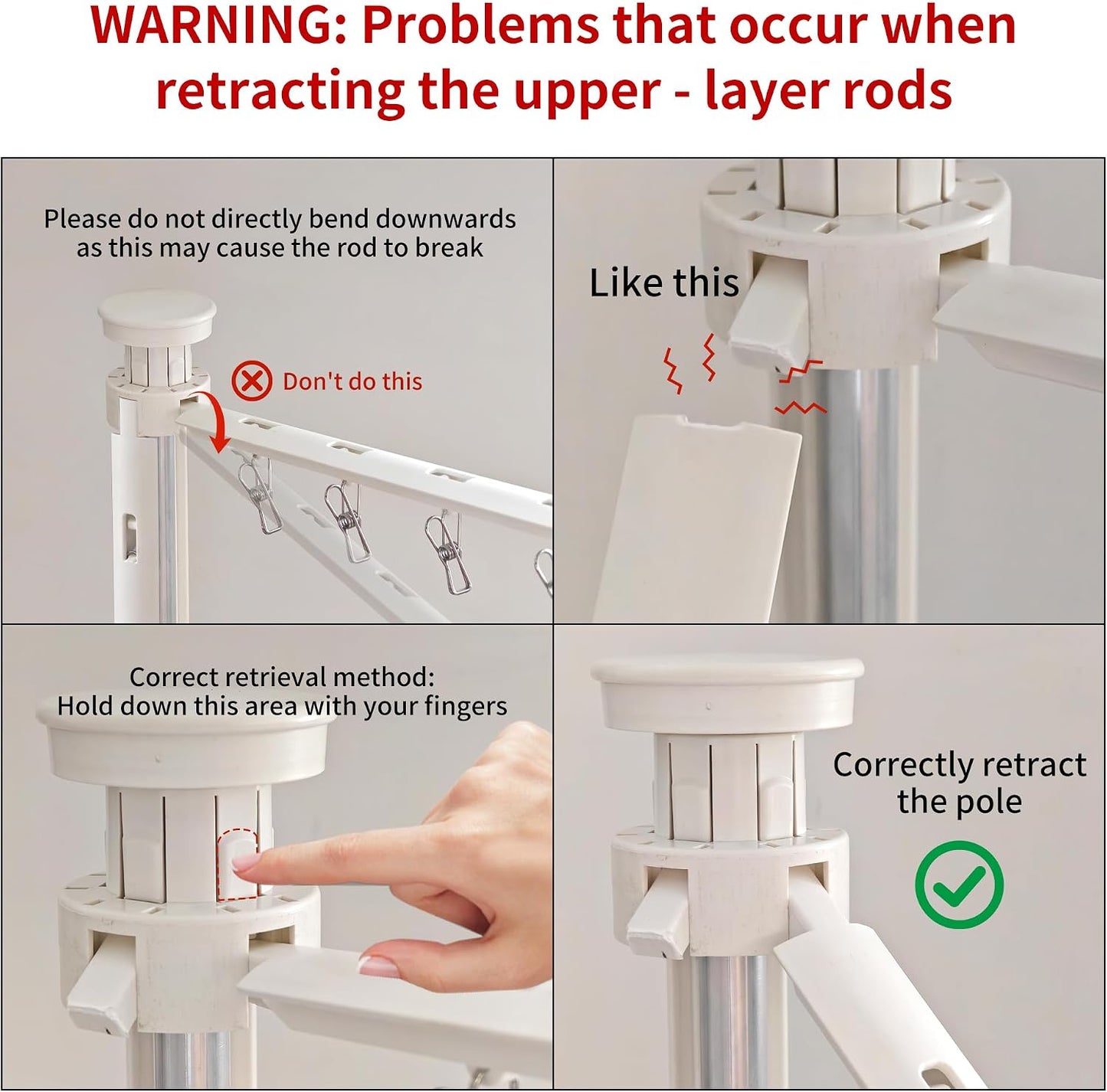 WARNING: Problems that occur when retracting the upper - layer rods

Please do not directly bend downwards as this may cause the rod to break

Don't do this

Like this

Correct retrieval method:
Hold down this area with your fingers

Correctly retract the pole