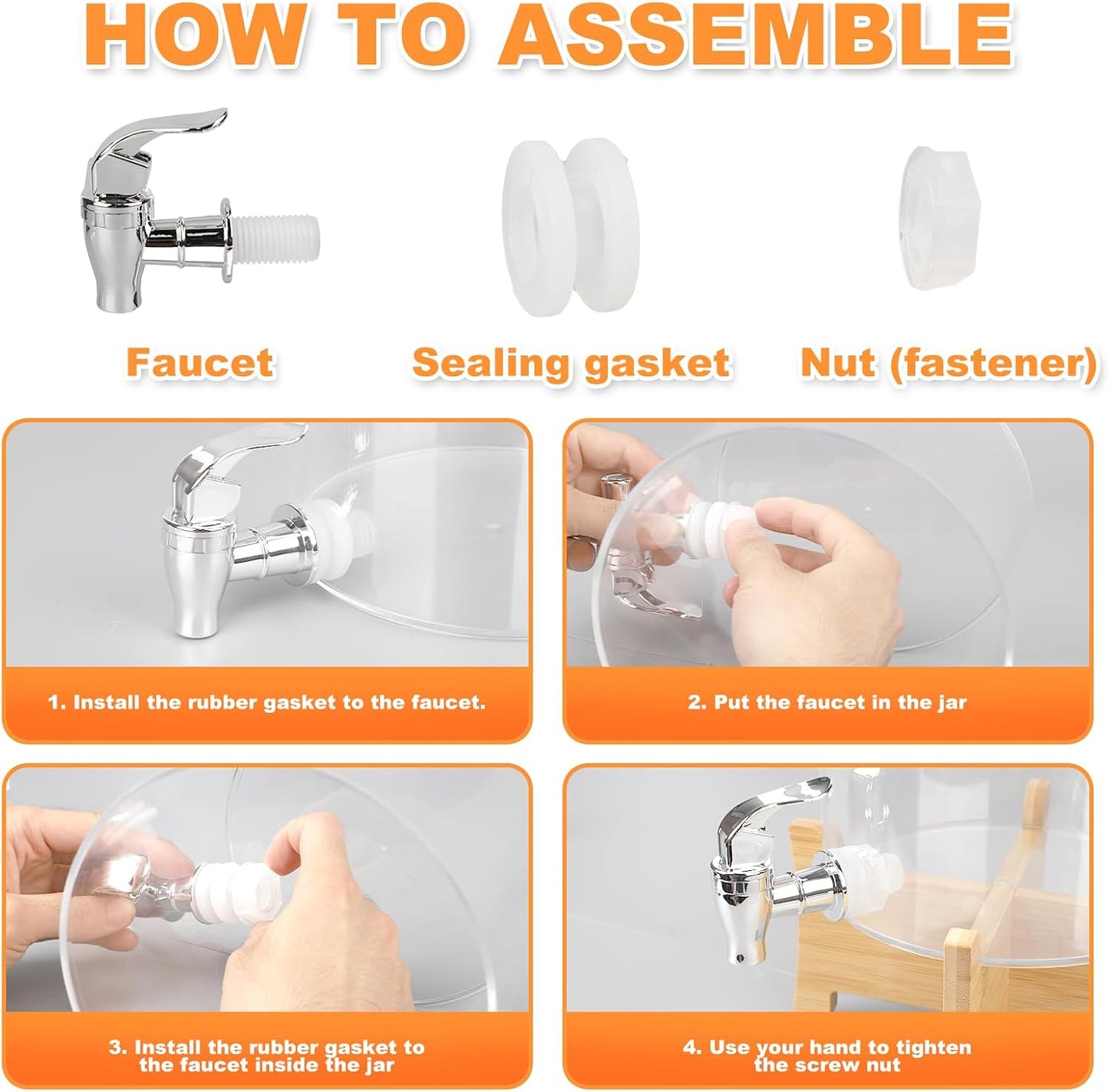 HOW TO ASSEMBLE

Faucet

Sealing gasket

Nut (fastener)

1. Install the rubber gasket to the faucet.

2. Put the faucet in the jar

3. Install the rubber gasket to the faucet inside the jar

4. Use your hand to tighten the screw nut