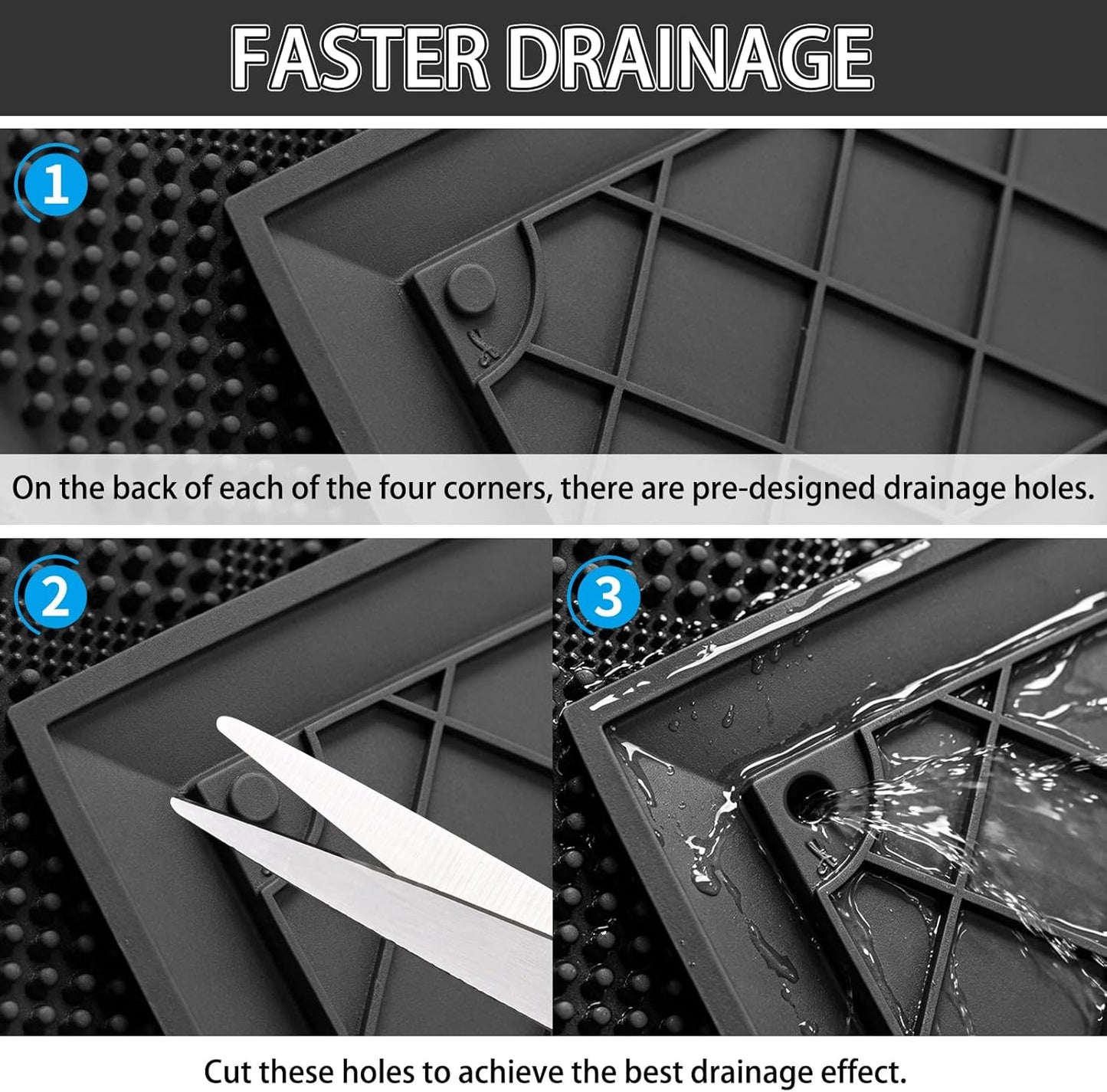 FASTER DRAINAGE

1

On the back of each of the four corners, there are pre-designed drainage holes.

2

3

Cut these holes to achieve the best drainage effect.