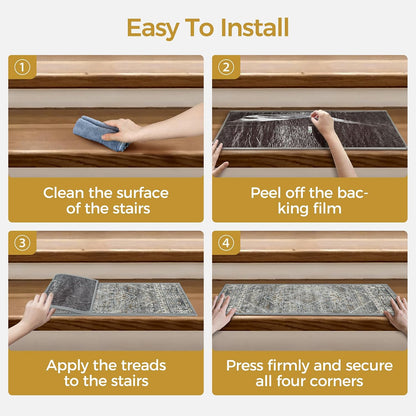 Easy To Install

①

Clean the surface of the stairs

②

Peel off the backing film

③

Apply the treads to the stairs

④

Press firmly and secure all four corners