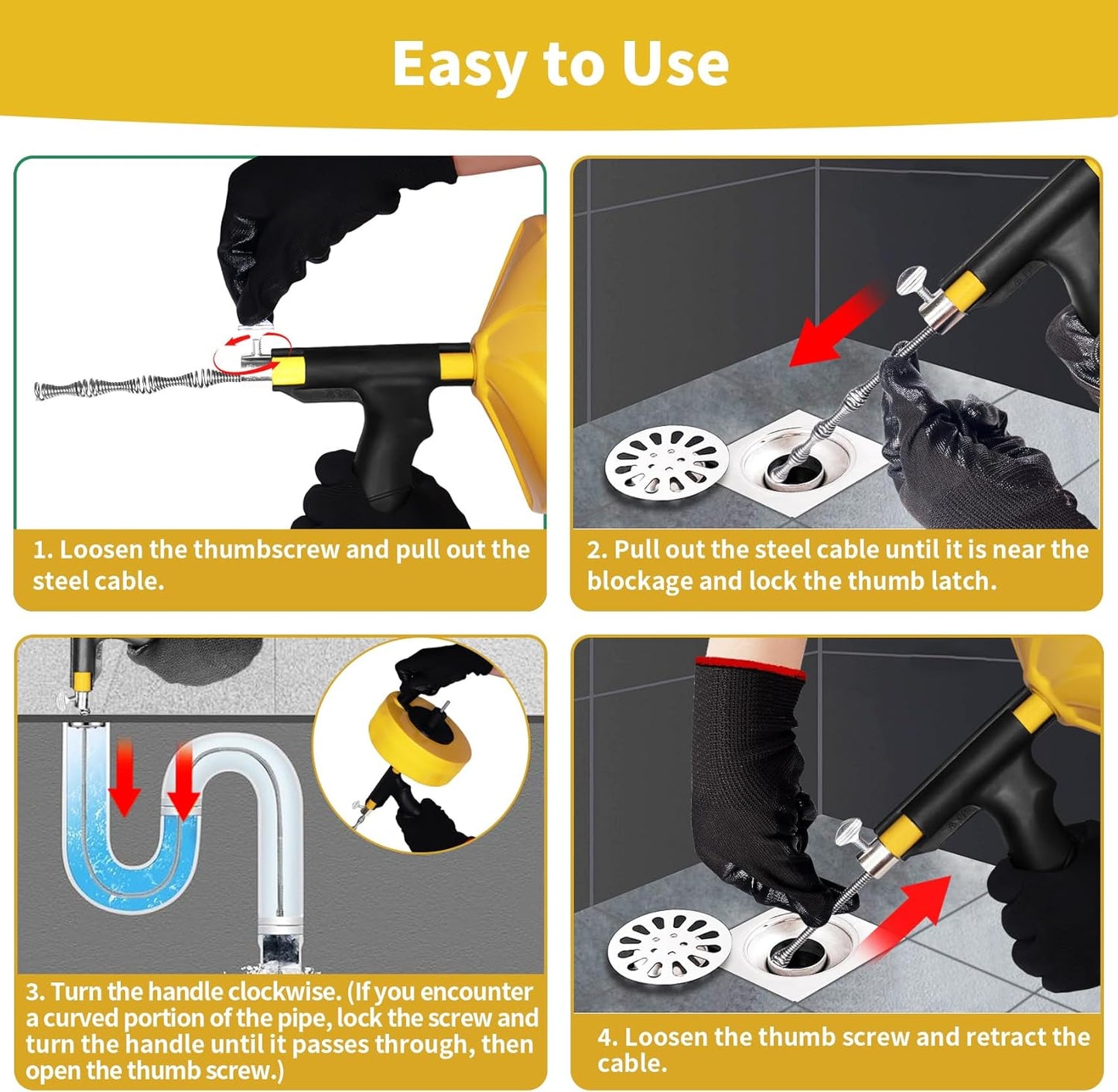 Easy to Use

1. Loosen the thumbscrew and pull out the steel cable.

2. Pull out the steel cable until it is near the blockage and lock the thumb latch.

3. Turn the handle clockwise. (If you encounter a curved portion of the pipe, lock the screw and turn the handle until it passes through, then open the thumb screw.)

4. Loosen the thumb screw and retract the cable.