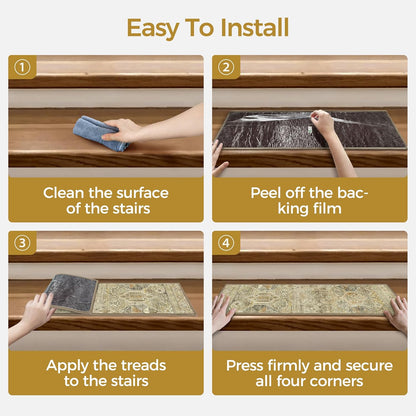 Easy To Install

①

Clean the surface of the stairs

②

Peel off the backing film

③

Apply the treads to the stairs

④

Press firmly and secure all four corners