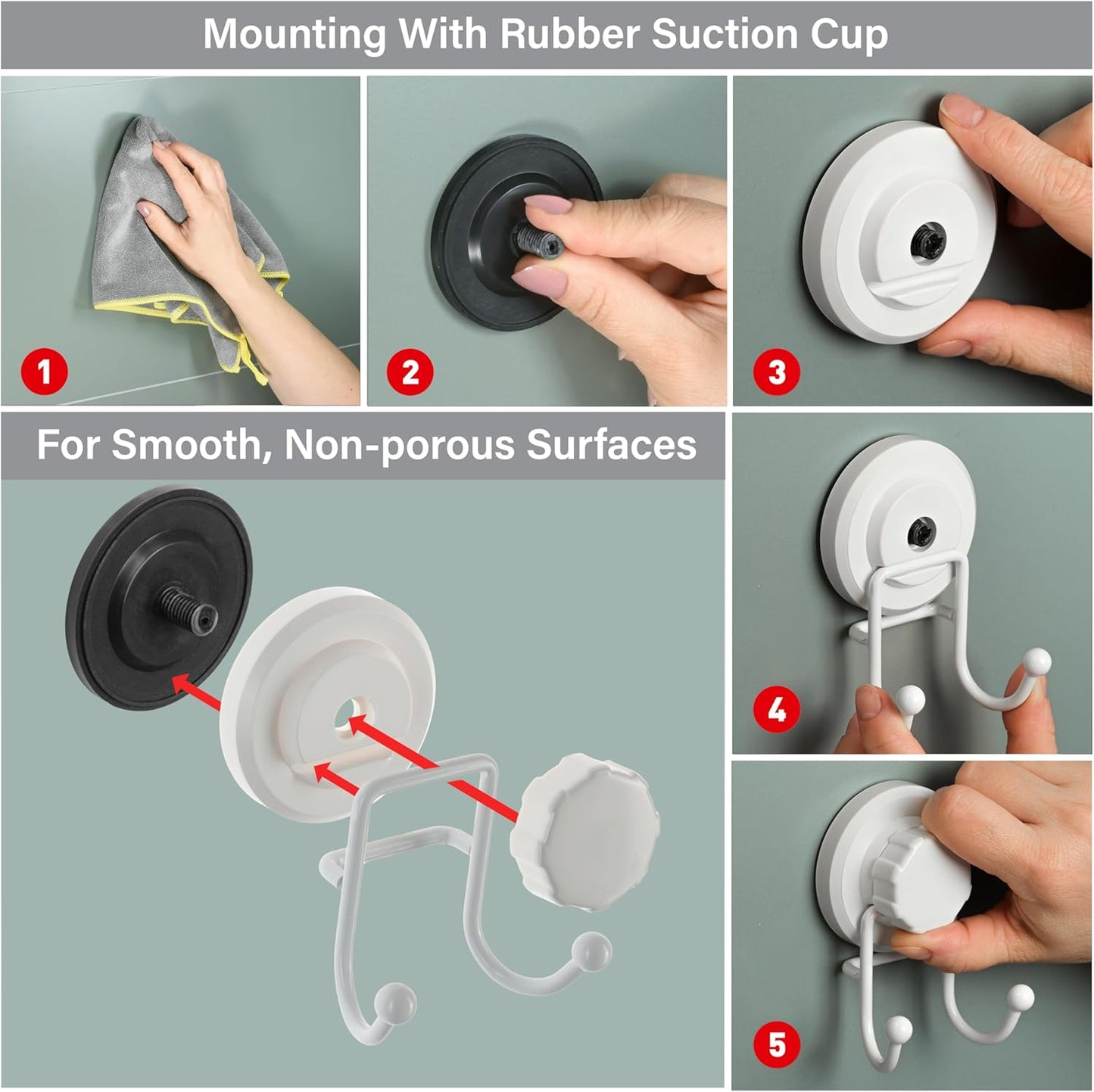 Mounting With Rubber Suction Cup

1

2

3

For Smooth, Non-porous Surfaces

4

5