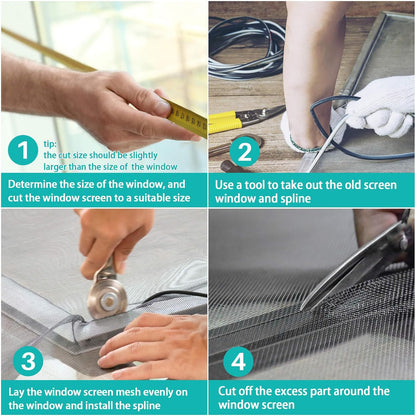 1

tip:
the cut size should be slightly larger than the size of  the window

Determine the size of the window, and cut the window screen to a suitable size

2

Use a tool to take out the old screen window and spline

3

Lay the window screen mesh evenly on the window and install the spline

4

Cut off the excess part around the window screen