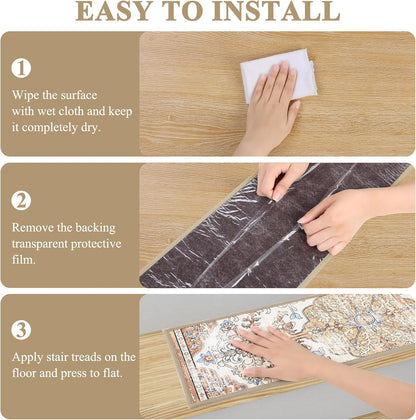 EASY TO INSTALL

1

Wipe the surface with wet cloth and keep it completely dry.

2

Remove the backing transparent protective film.

3

Apply stair treads on the floor and press to flat.