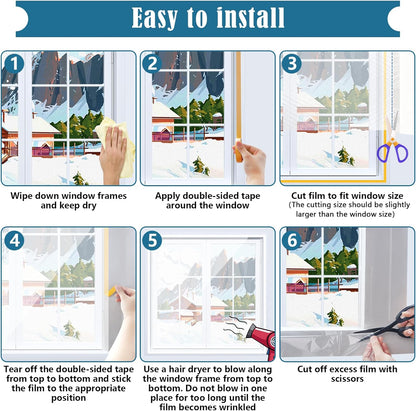 Easy to install

1

Wipe down window frames and keep dry

2

Apply double-sided tape around the window

3

Cut film to fit window size
(The cutting size should be slightly larger than the window size)

4

Tear off the double-sided tape from top to bottom and stick the film to the appropriate position

5

Use a hair dryer to blow along the window frame from top to bottom. Do not blow in one place for too long until the film becomes wrinkled

6

Cut off excess film with scissors