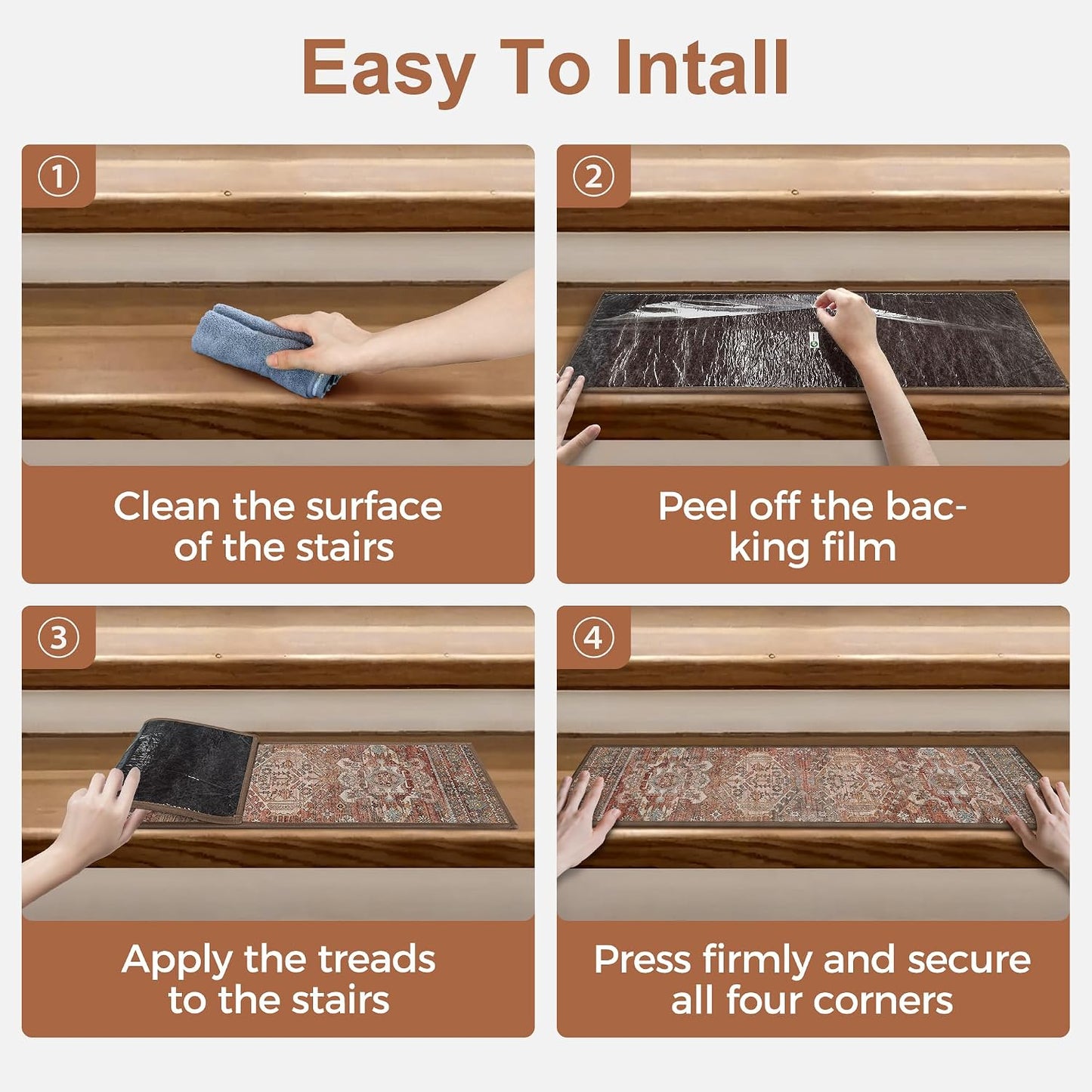 Easy To Intall

①

Clean the surface of the stairs

②

Peel off the backing film

③

Apply the treads to the stairs

④

Press firmly and secure all four corners