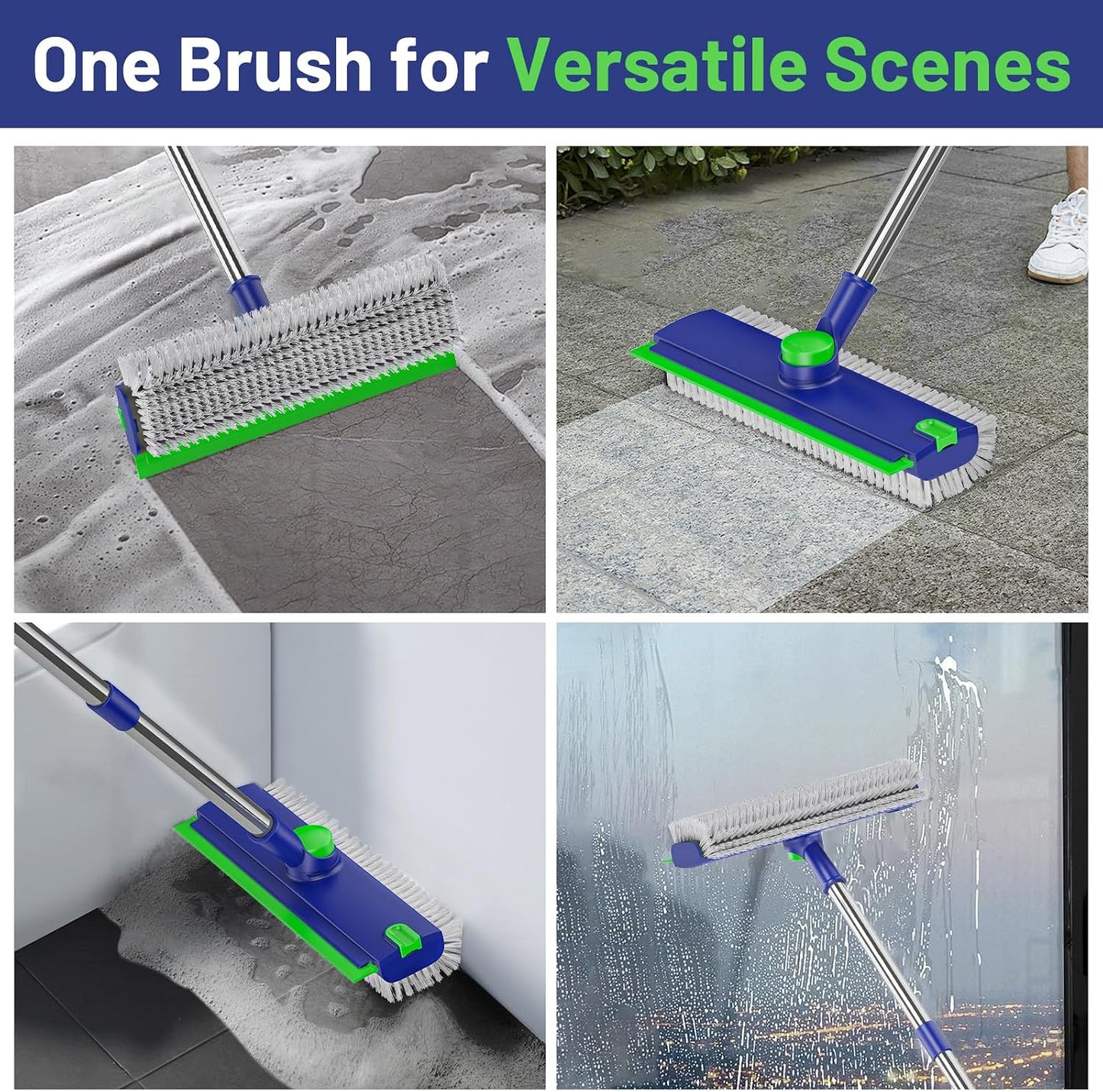 One Brush for Versatile Scenes