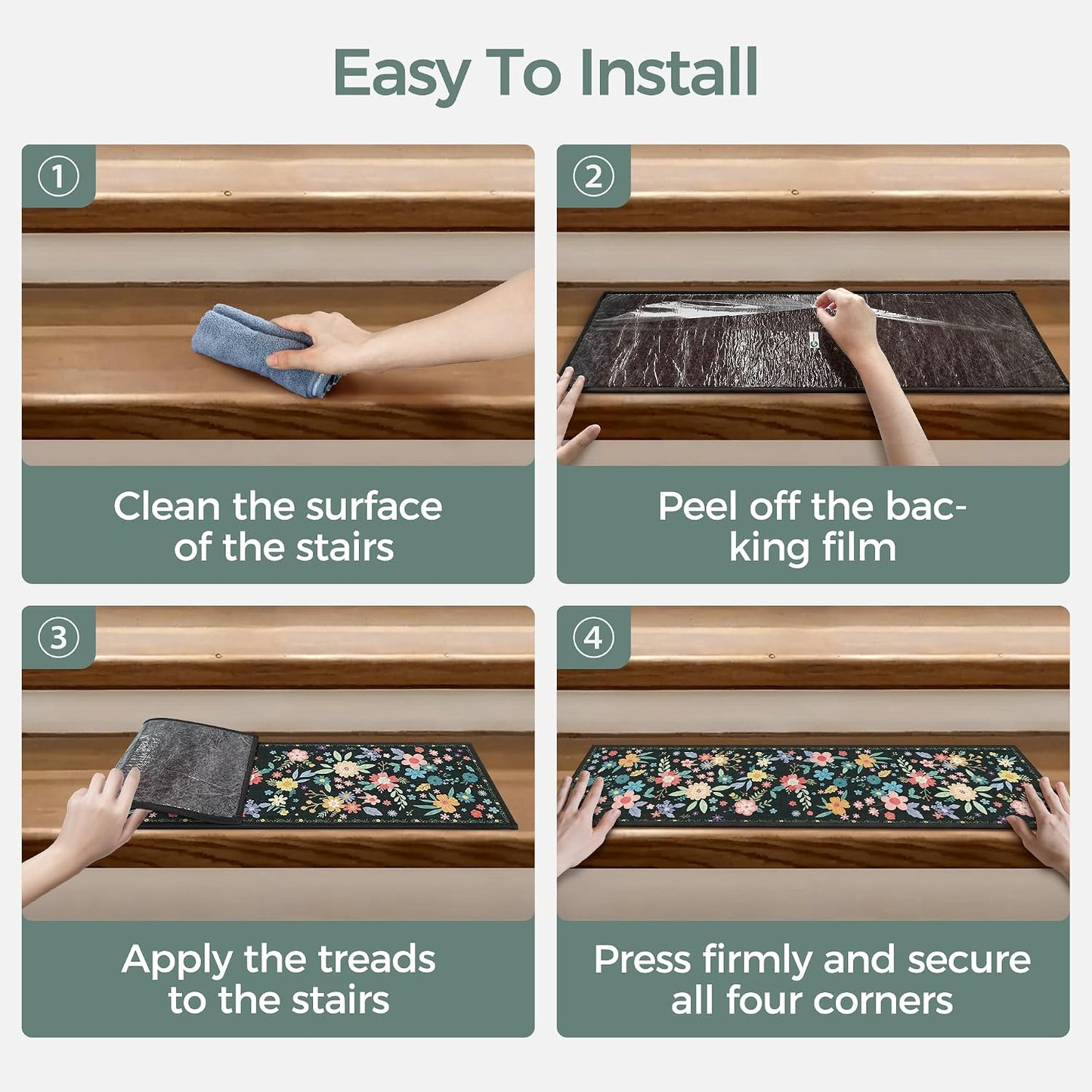 Easy To Install

①

Clean the surface of the stairs

②

Peel off the backing film

③

Apply the treads to the stairs

④

Press firmly and secure all four corners