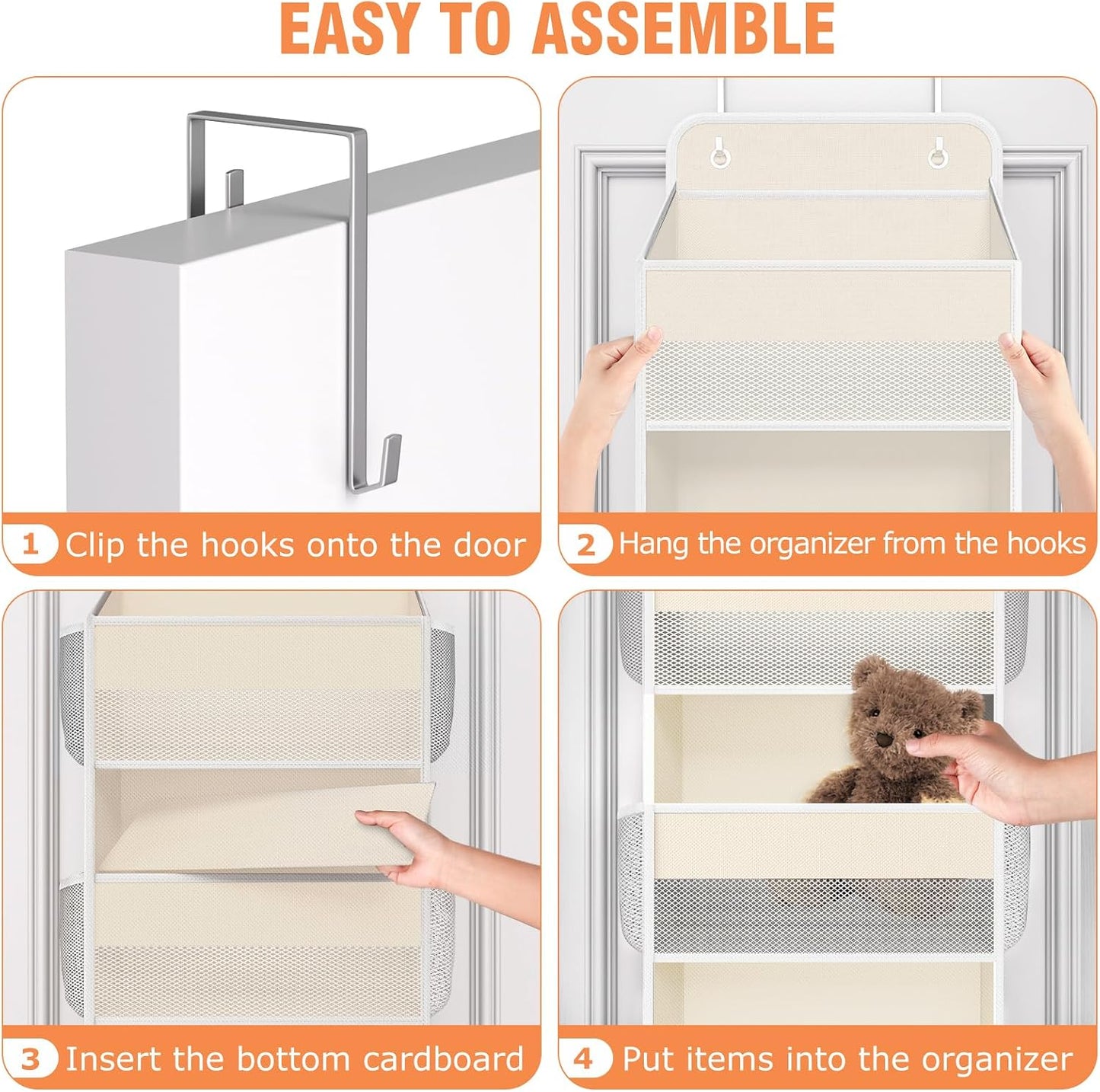 EASY TO ASSEMBLE

1 Clip the hooks onto the door

2 Hang the organizer from the hooks

3 Insert the bottom cardboard

4 Put items into the organizer