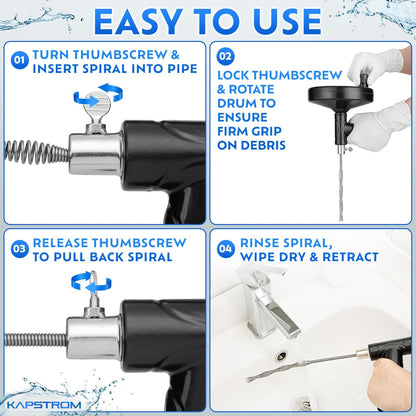 EASY TO USE

01 TURN THUMBSCREW & INSERT SPIRAL INTO PIPE

02 LOCK THUMBSCREW & ROTATE DRUM TO ENSURE FIRM GRIP ON DEBRIS

03 RELEASE THUMBSCREW TO PULL BACK SPIRAL

04 RINSE SPIRAL, WIPE DRY & RETRACT

KAPSTROM