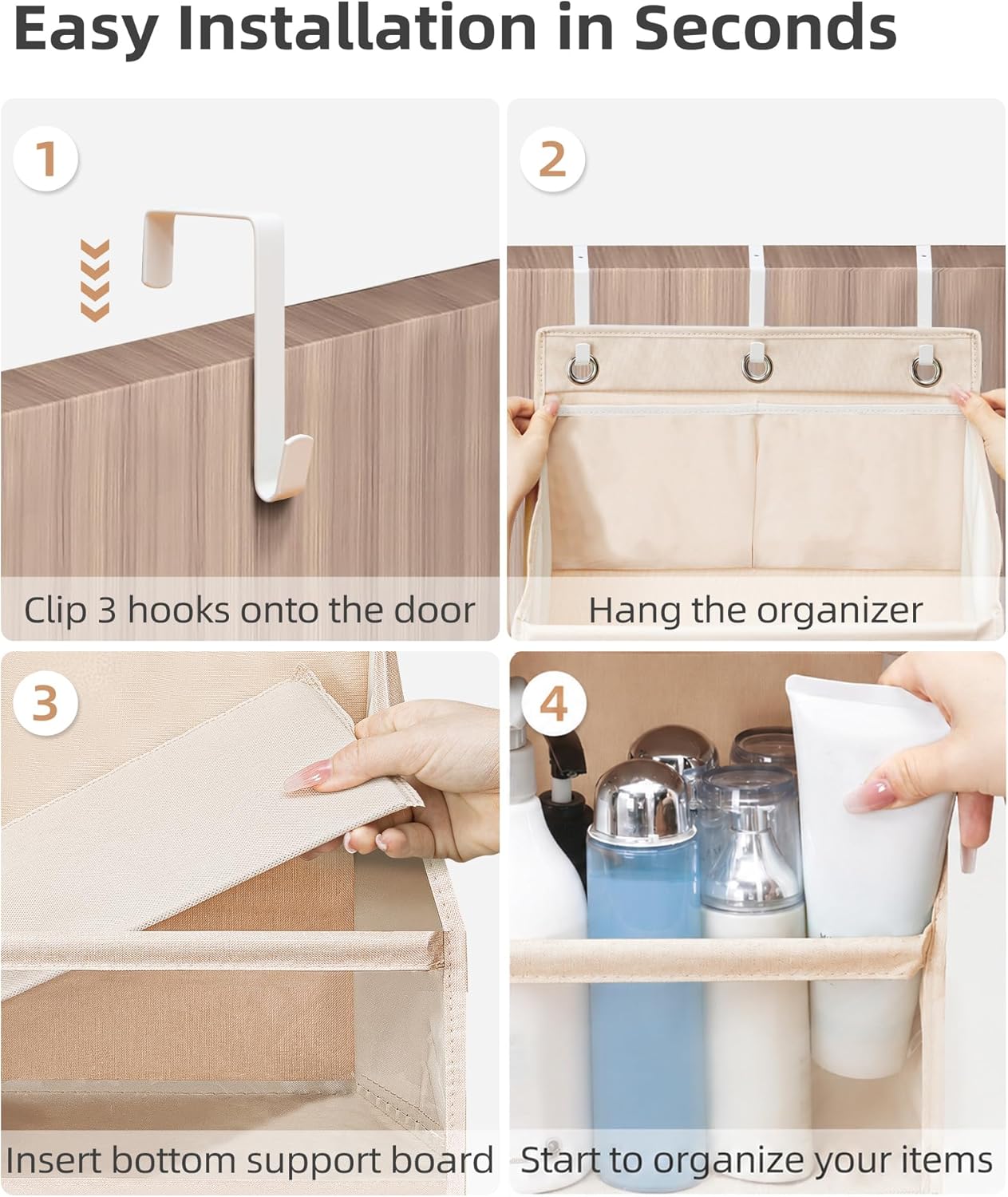 Easy Installation in Seconds

1

Clip 3 hooks onto the door

2

Hang the organizer

3

Insert bottom support board

4

Start to organize your items