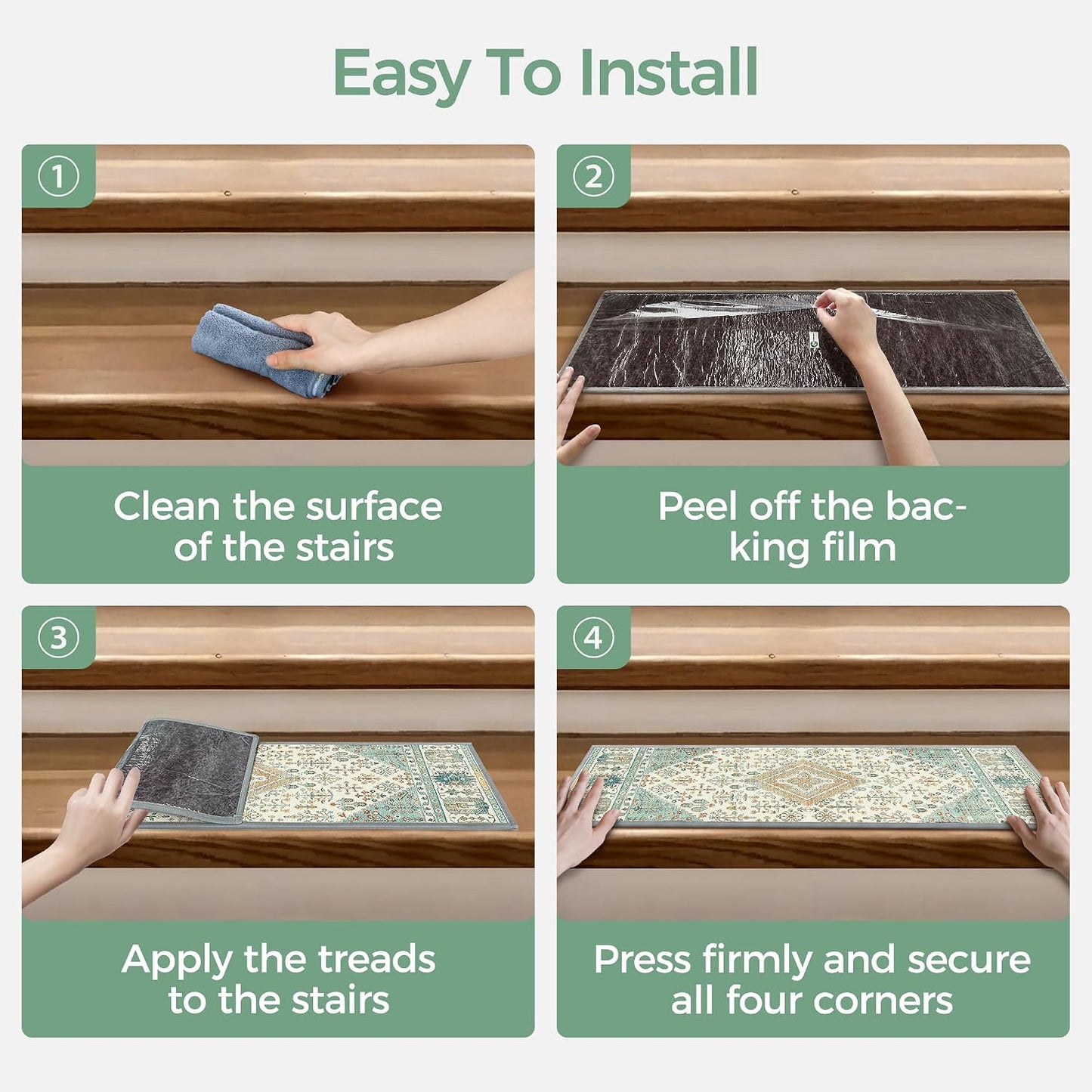 Easy To Install

①

Clean the surface of the stairs

②

Peel off the backing film

③

Apply the treads to the stairs

④

Press firmly and secure all four corners