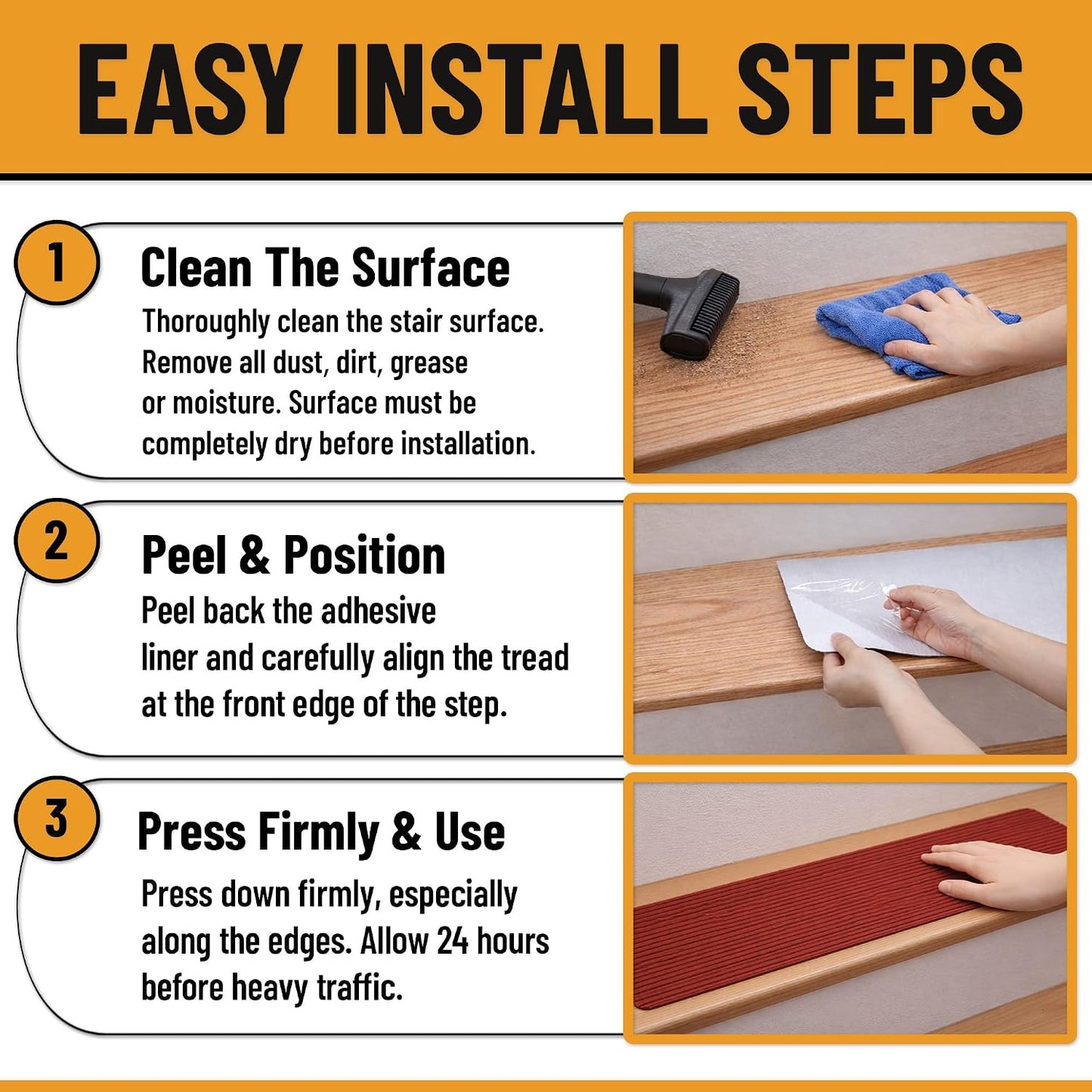 EASY INSTALL STEPS

1

Clean The Surface

Thoroughly clean the stair surface. Remove all dust, dirt, grease or moisture. Surface must be completely dry before installation.

2

Peel & Position

Peel back the adhesive liner and carefully align the tread at the front edge of the step.

3

Press Firmly & Use

Press down firmly, especially along the edges. Allow 24 hours before heavy traffic.