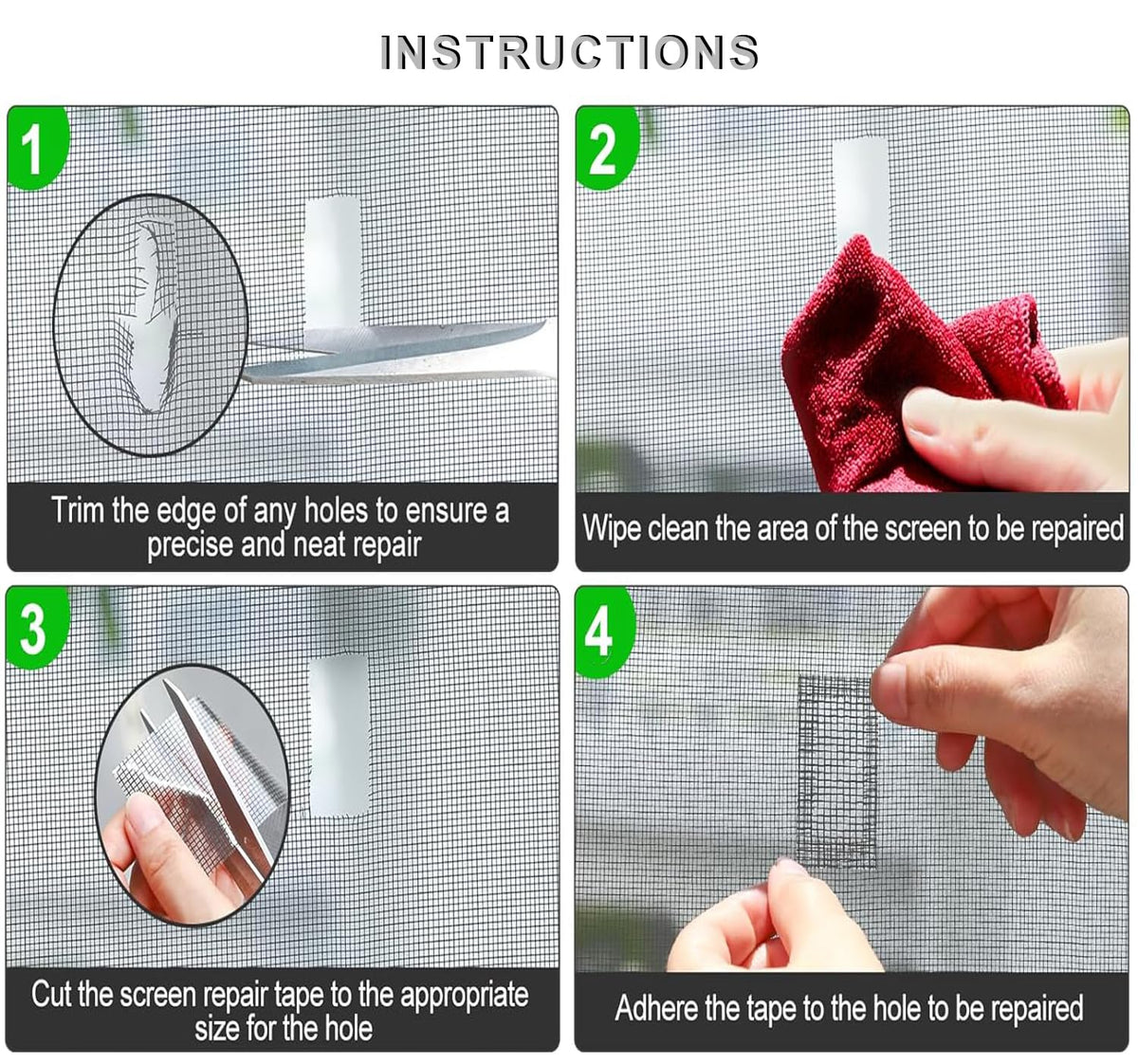 INSTRUCTIONS

1

Trim the edge of any holes to ensure a precise and neat repair

2

Wipe clean the area of the screen to be repaired

3

Cut the screen repair tape to the appropriate size for the hole

4

Adhere the tape to the hole to be repaired