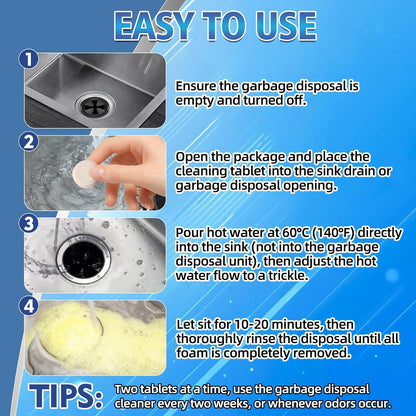 EASY TO USE

1

Ensure the garbage disposal is empty and turned off.

2

Open the package and place the cleaning tablet into the sink drain or garbage disposal opening.

3

Pour hot water at 60°C (140°F) directly into the sink (not into the garbage disposal unit), then adjust the hot water flow to a trickle.

4

Let sit for 10-20 minutes, then thoroughly rinse the disposal until all foam is completely removed.

TIPS: Two tablets at a time, use the garbage disposal cleaner every two weeks, or whenever odors occur.