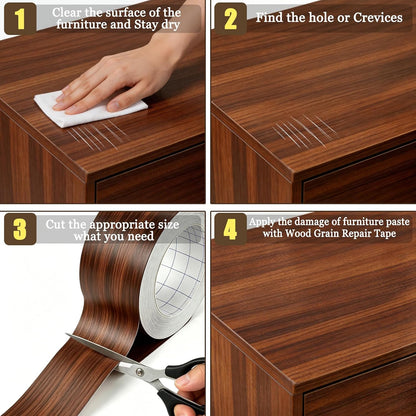 1
Clear the surface of the furniture and Stay dry

2
Find the hole or Crevices

3
Cut the appropriate size what you need

4
Apply the damage of furniture paste with Wood Grain Repair Tape