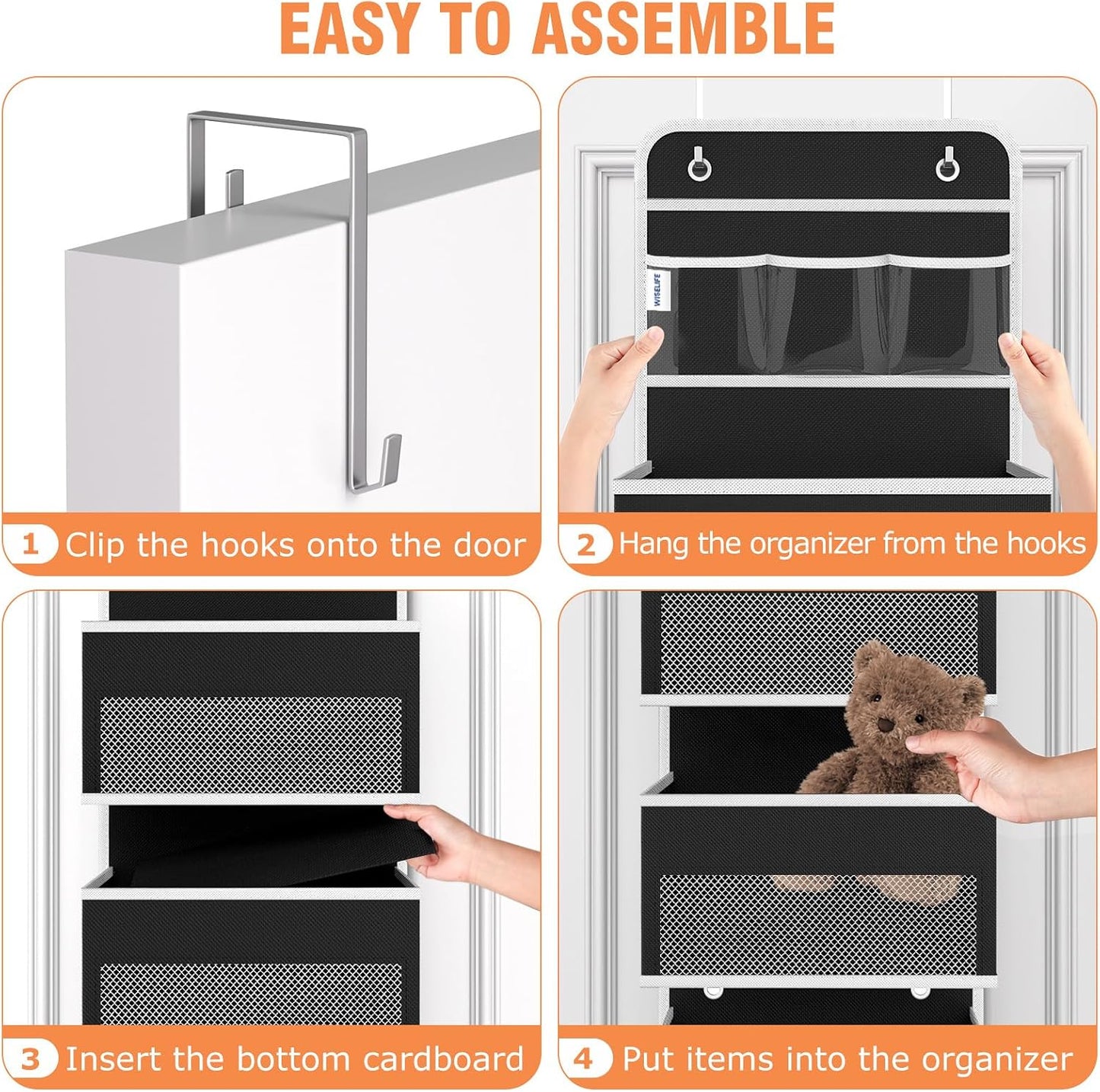 EASY TO ASSEMBLE

1 Clip the hooks onto the door

WISELIFE

2 Hang the organizer from the hooks

3 Insert the bottom cardboard

4 Put items into the organizer