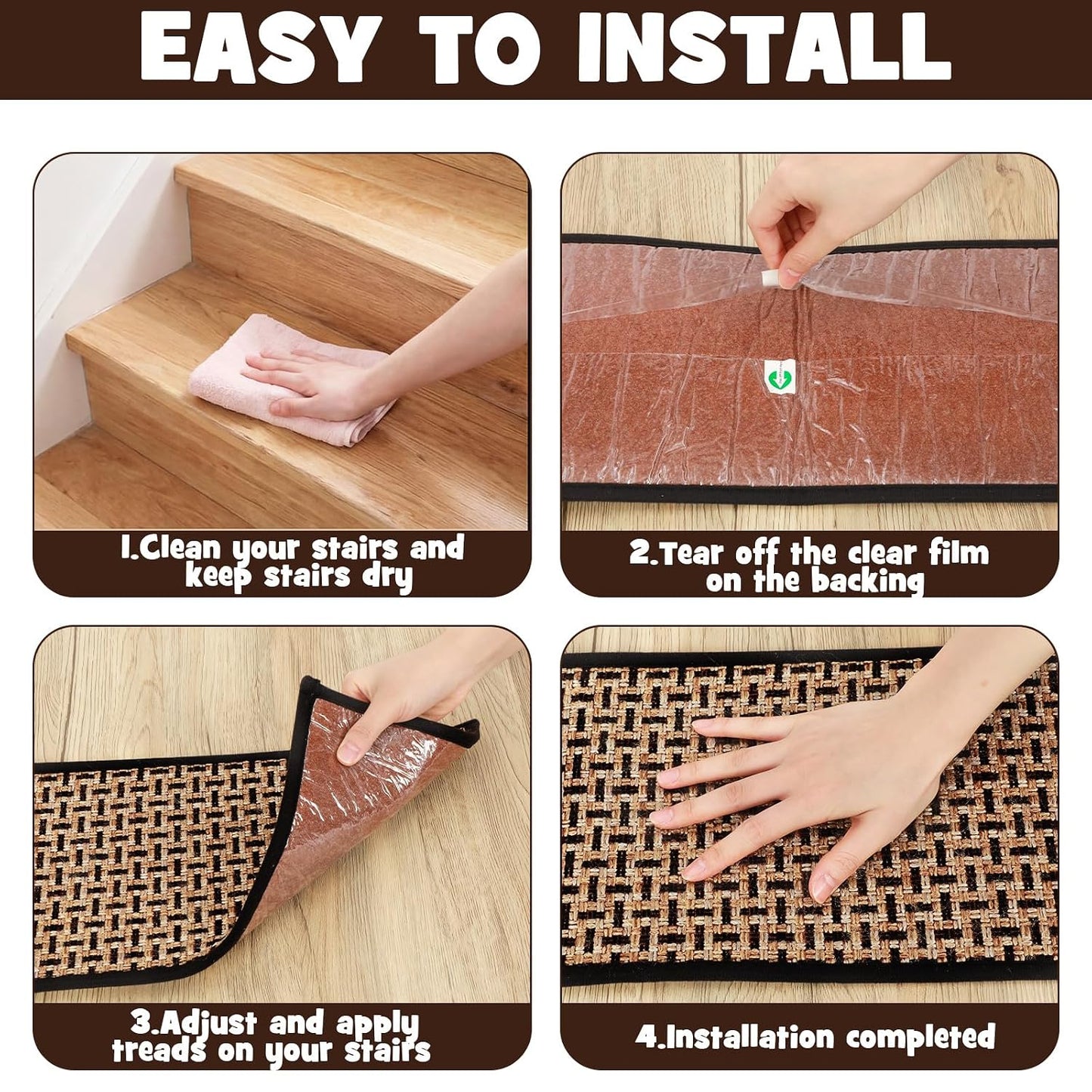 EASY TO INSTALL

1.Clean your stairs and keep stairs dry

2.Tear off the clear film on the backing

3.Adjust and apply treads on your stairs

4.Installation completed