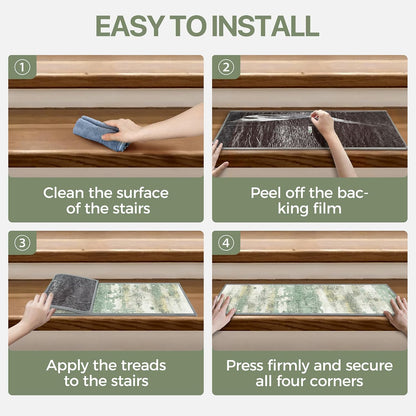 EASY TO INSTALL

①

Clean the surface of the stairs

②

Peel off the backing film

③

Apply the treads to the stairs

④

Press firmly and secure all four corners